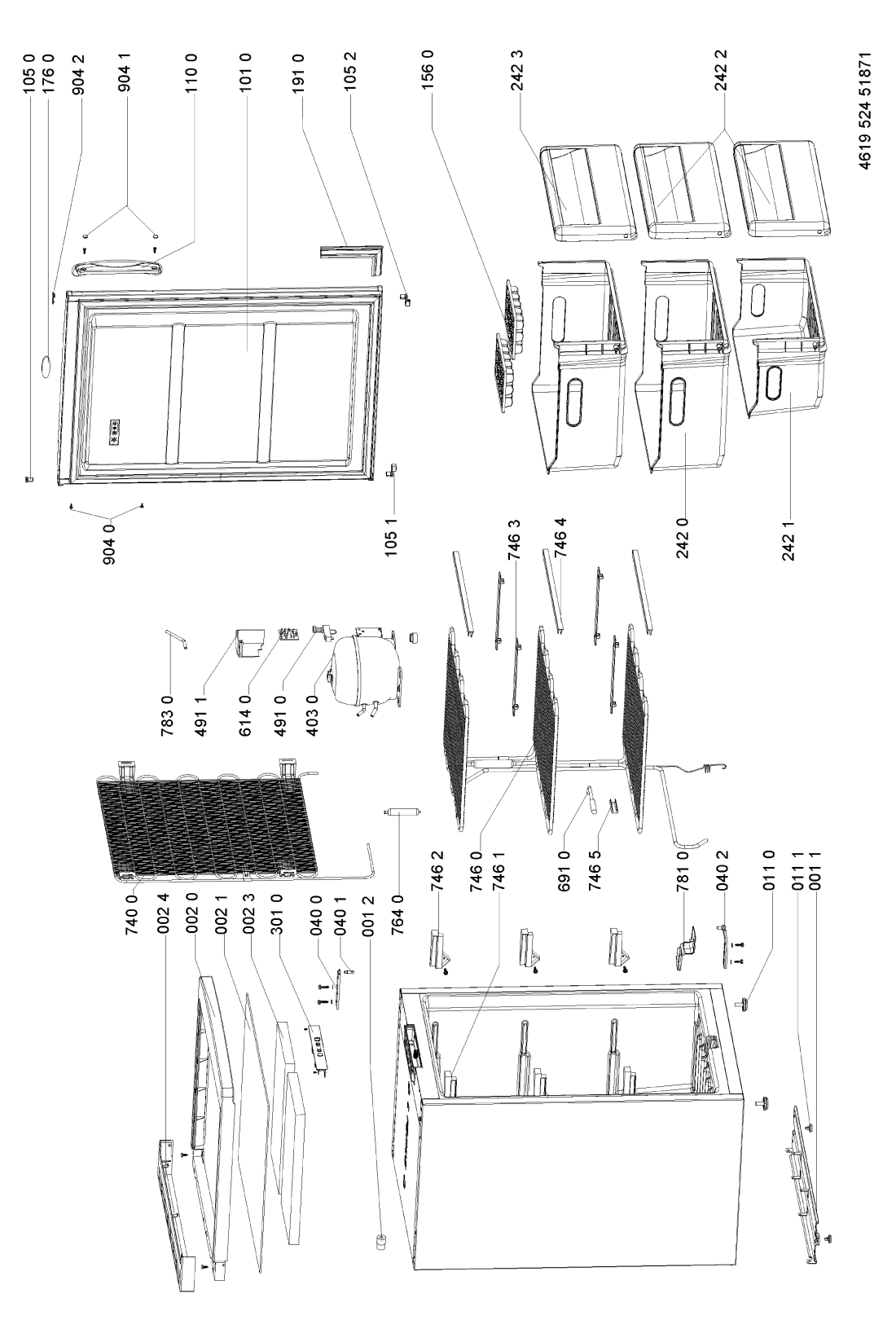 105 0
176 0
904 2
904 1
110 0
101 0
191 0
105 2
156 0
242 3
242 2
4619 524 51871
904 0
105 1
746 3
746 4
242 0
242 1
783 0
491 1
614 0
491 0
403 0
740 0
002 4
002 0
002 1
002 3
301 0
040 0
040 1
001 2
764 0
746 2
746 0
746 1
691 0
746 5
781 0
040 2
011 0
011 1
001 1