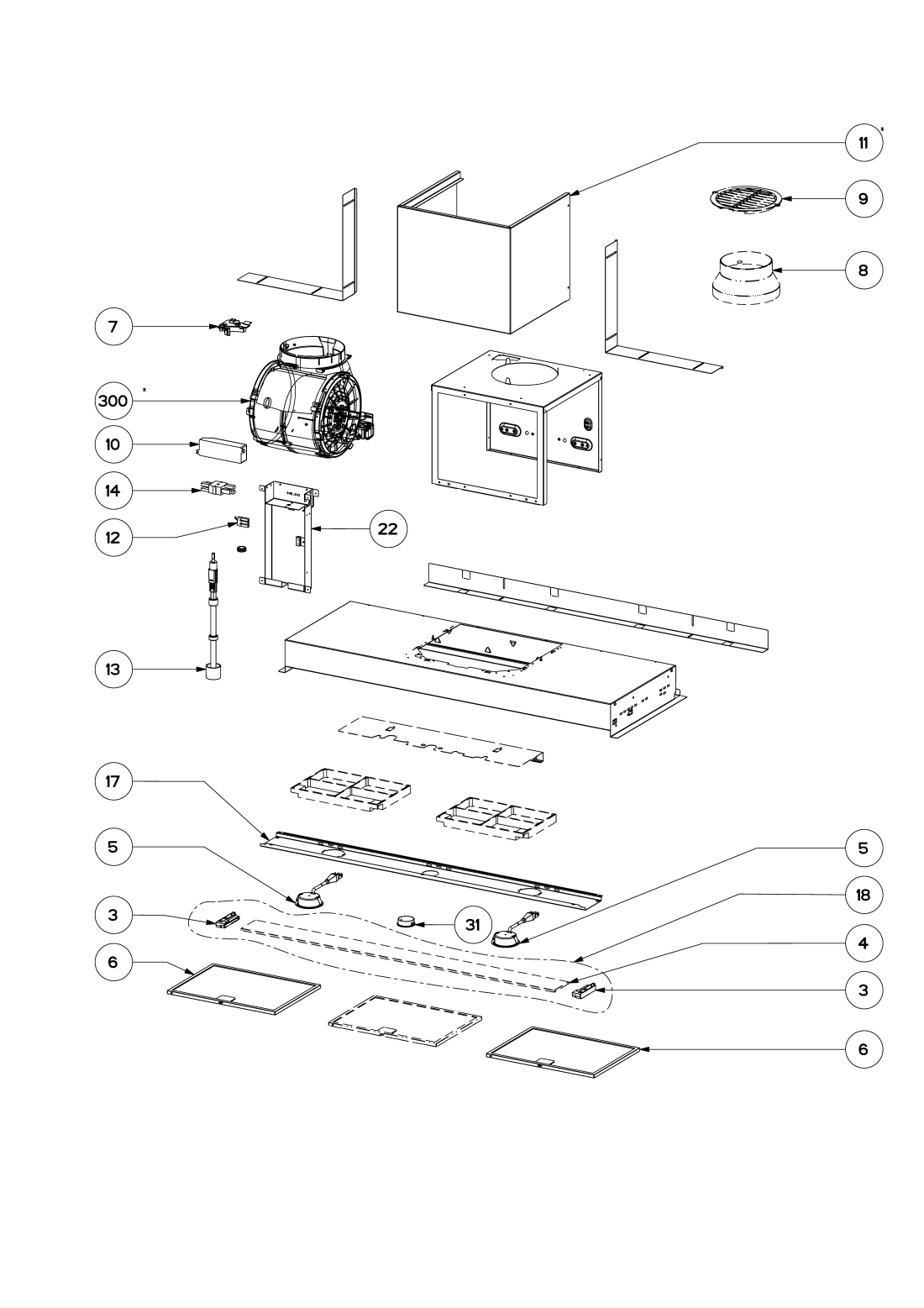 11 *
9
8
7
300 *
10
14
12
22
13
17
5
5
18
3
31
4
6
3
6