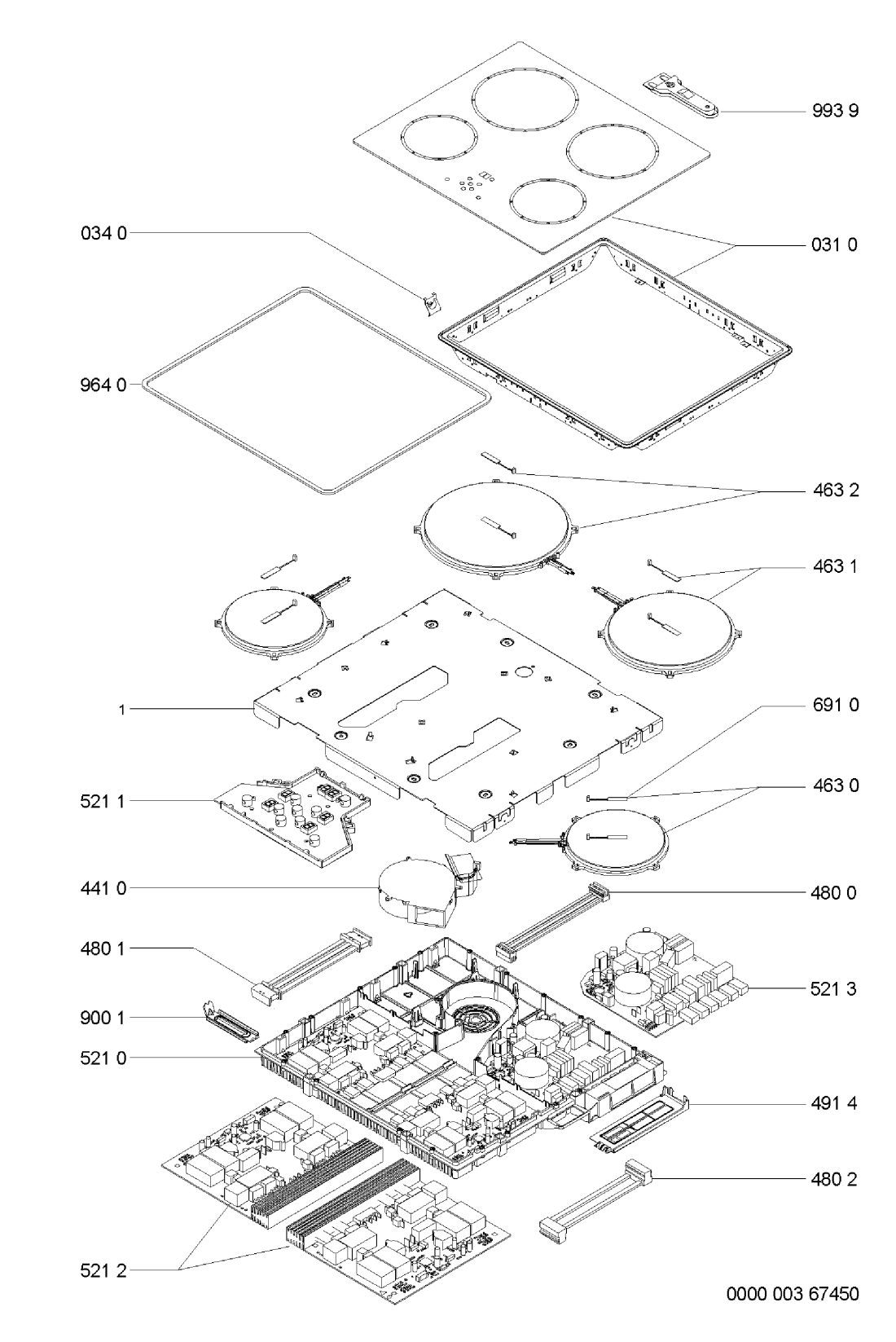 993 9
034 0
031 0
964 0
463 2
463 1
1
691 0
521 1
463 0
441 0
480 0
480 1
521 3
900 1
521 0
491 4
480 2
521 2
0000 003 67450