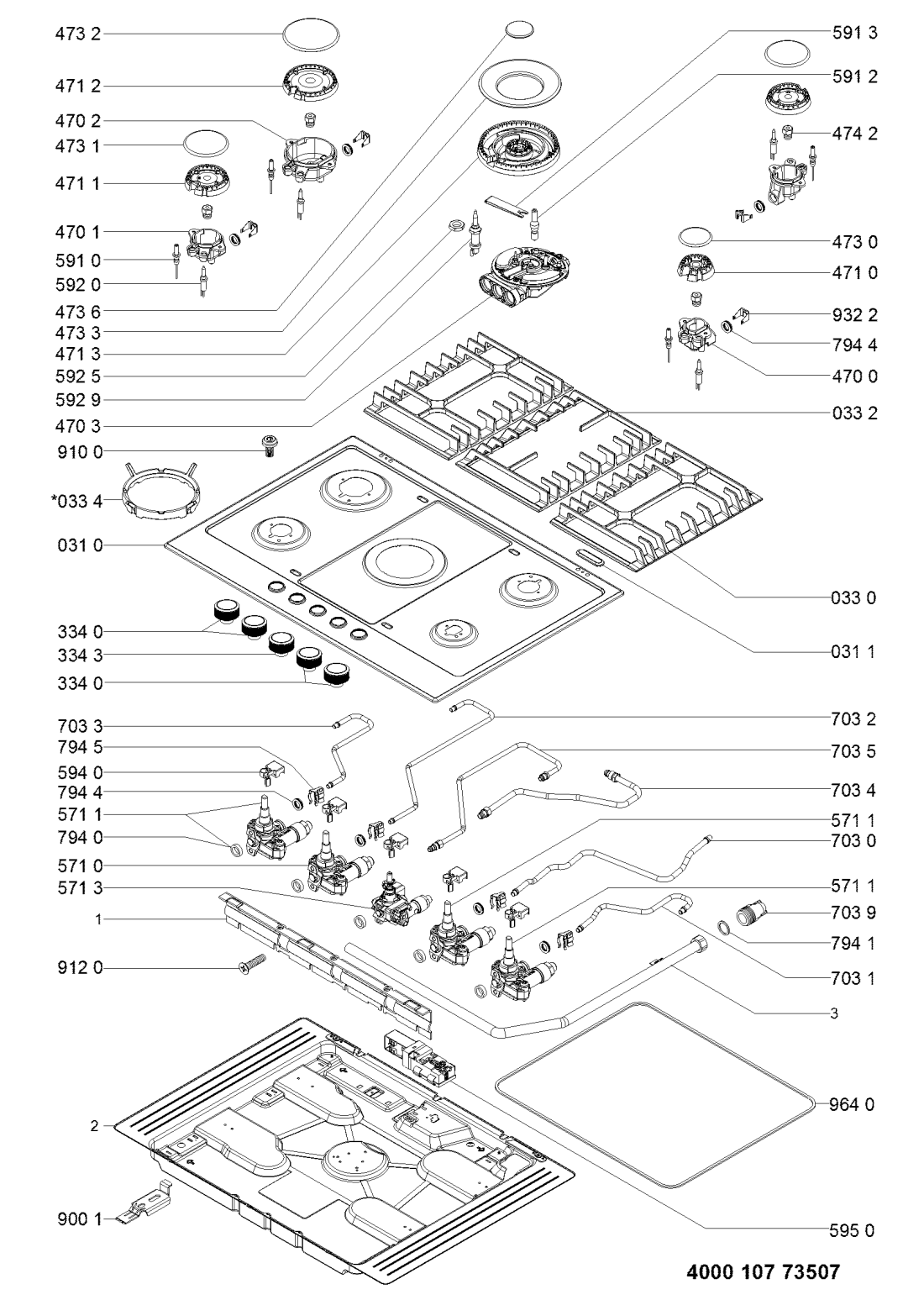 473 2
471 2
470 2
473 1
471 1
470 1
591 0
592 0
473 6
473 3
471 3
592 5
592 9
470 3
910 0
*033 4
031 0
334 0
334 3
334 0
703 3
794 5
594 0
794 4
571 1
794 0
571 0
571 3
1
912 0
2
900 1

591 3
591 2
474 2
473 0
471 0
932 2
794 4
470 0
033 2
033 0
031 1
703 2
703 5
703 4
571 1
703 0
571 1
703 9
794 1
703 1
3
964 0
595 0

4000 107 73507