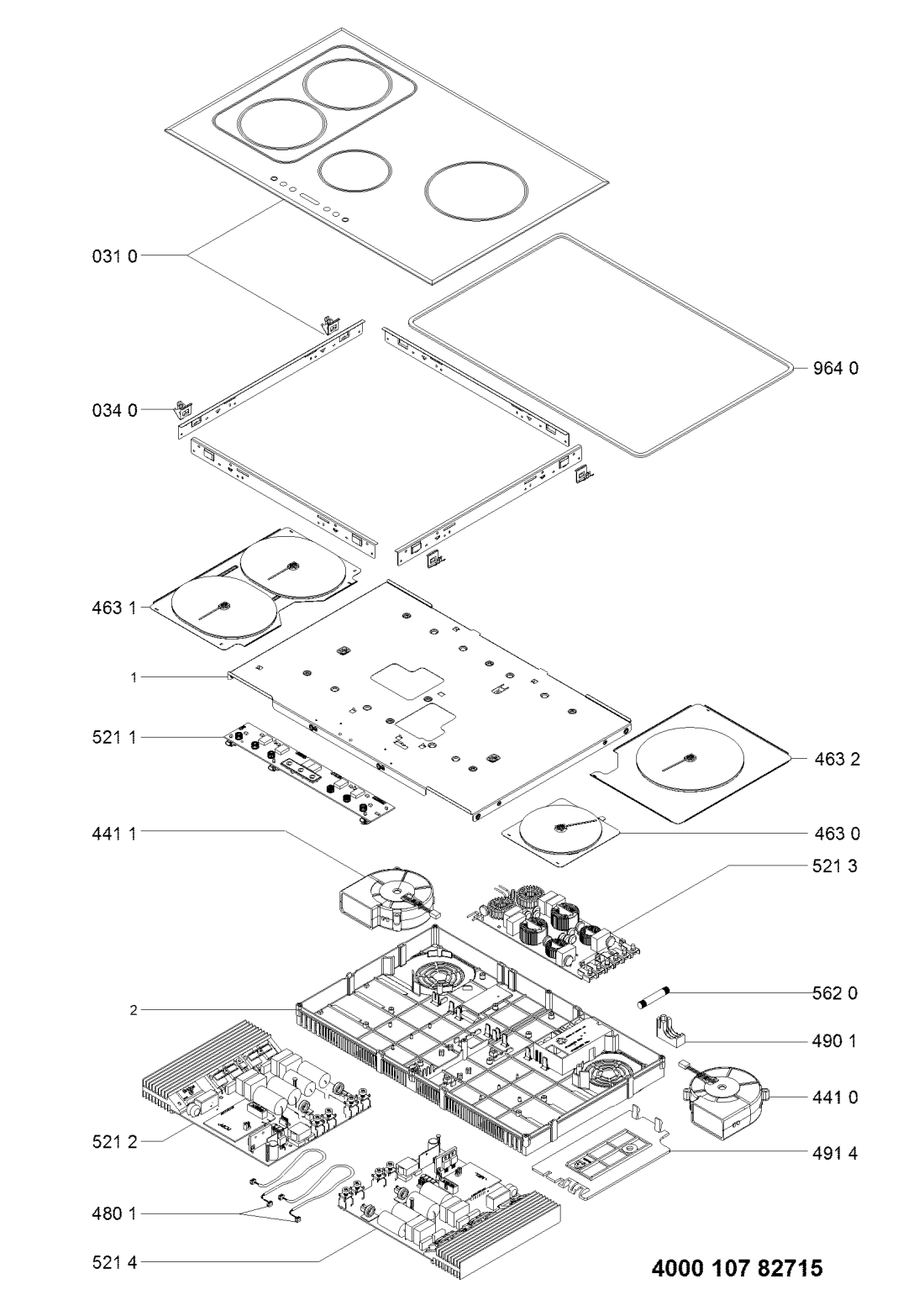 031 0

964 0

034 0

463 1

1

521 1

463 2

441 1

463 0

521 3

562 0

2

490 1

441 0

521 2

491 4

480 1

521 4

4000 107 82715