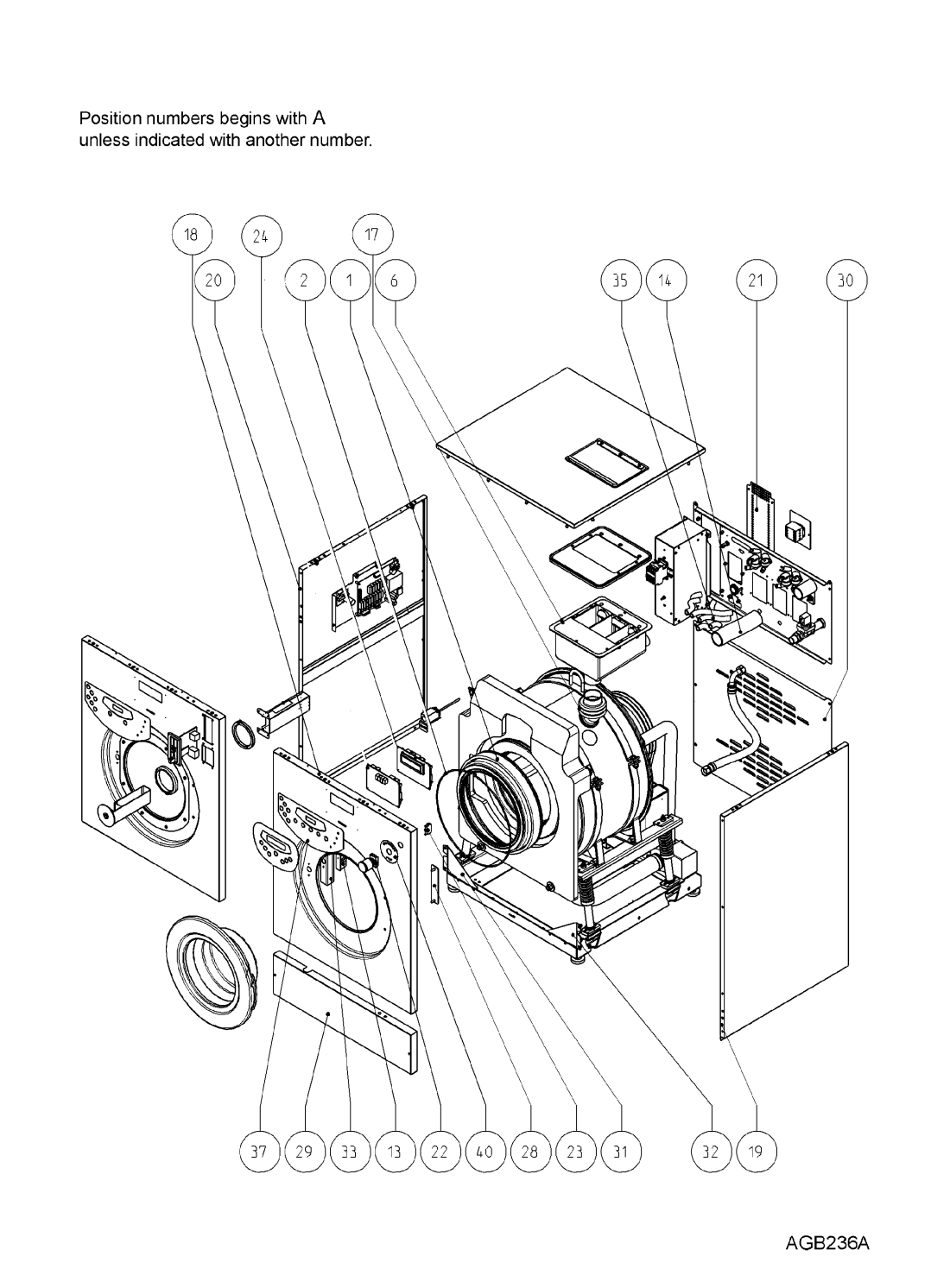 Position numbers begins with A
unless indicated with another number.

18 24 17

20 2 1 6 35 14 21 30

37 29 33 13 22 40 28 23 31 32 19

AGB236A