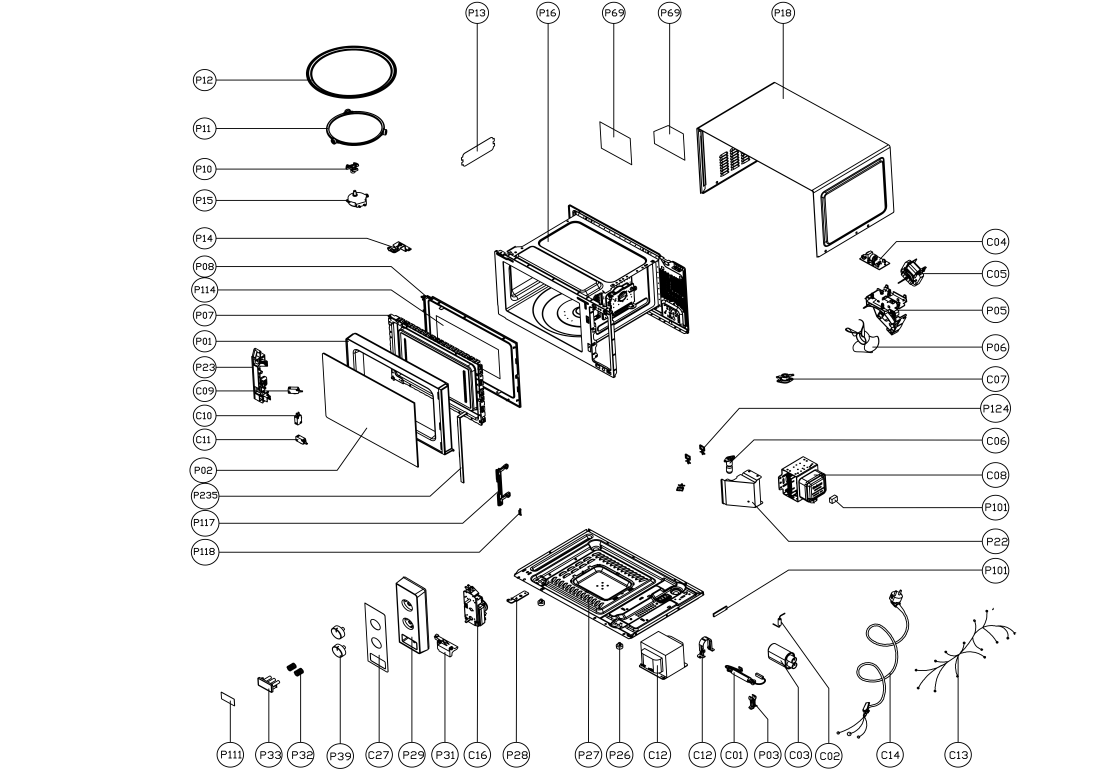 P13
P16
P69
P69
P18
P12
P11
P10
P15
P14
P08
P114
P07
P01
P23
C09
C10
C11
P02
P235
P117
P118
C04
C05
P05
P06
C07
P124
C06
C08
P101
P22
P101
P111
P33
P32
P39
C27
P29
P31
C16
P28
P27
P26
C12
C12
C01
P03
C03
C02
C14
C13