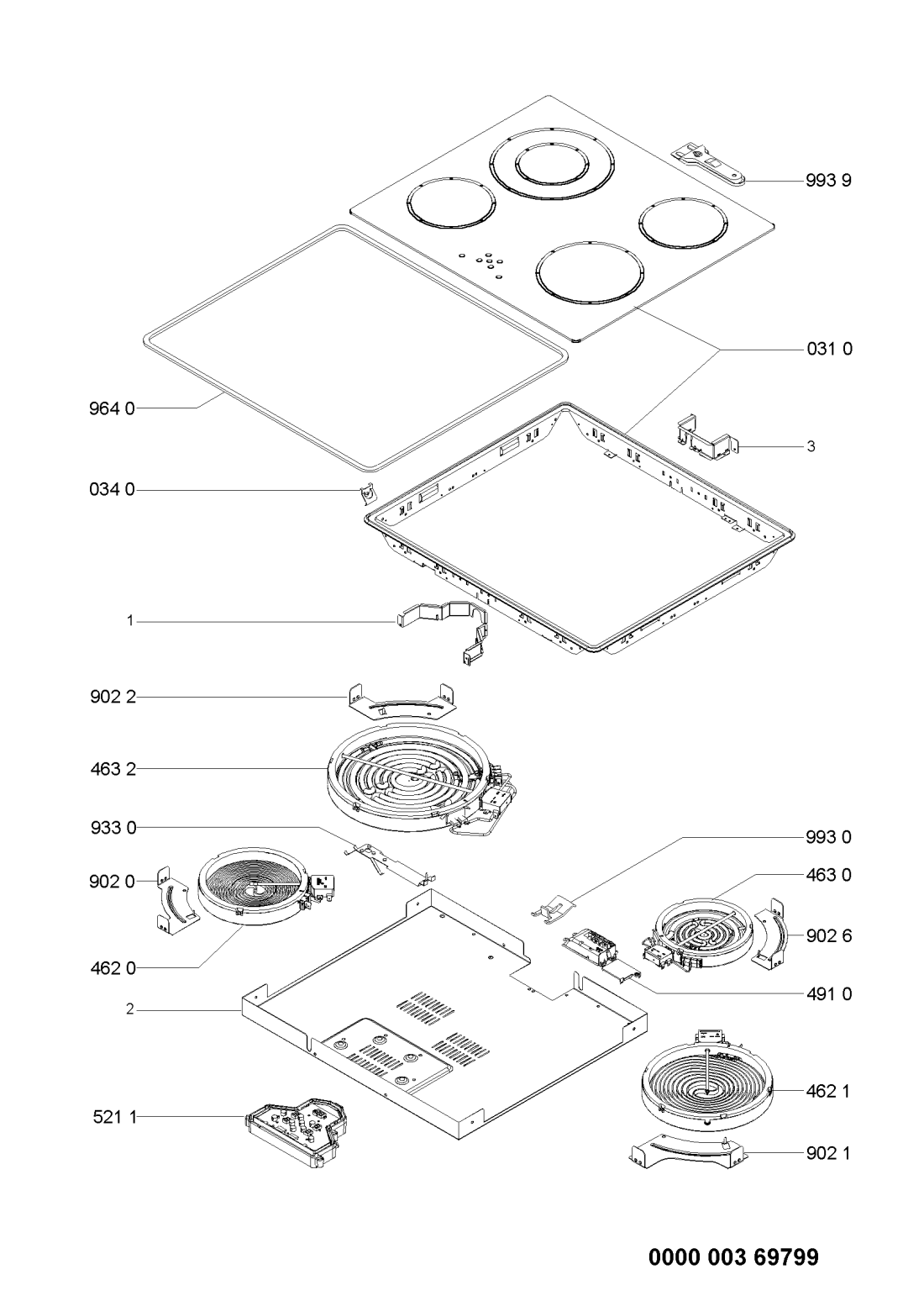 993 9

031 0

964 0

3

034 0

1

902 2

463 2

933 0

993 0

902 0

463 0

902 6

462 0

491 0

2

462 1

521 1

902 1

0000 003 69799