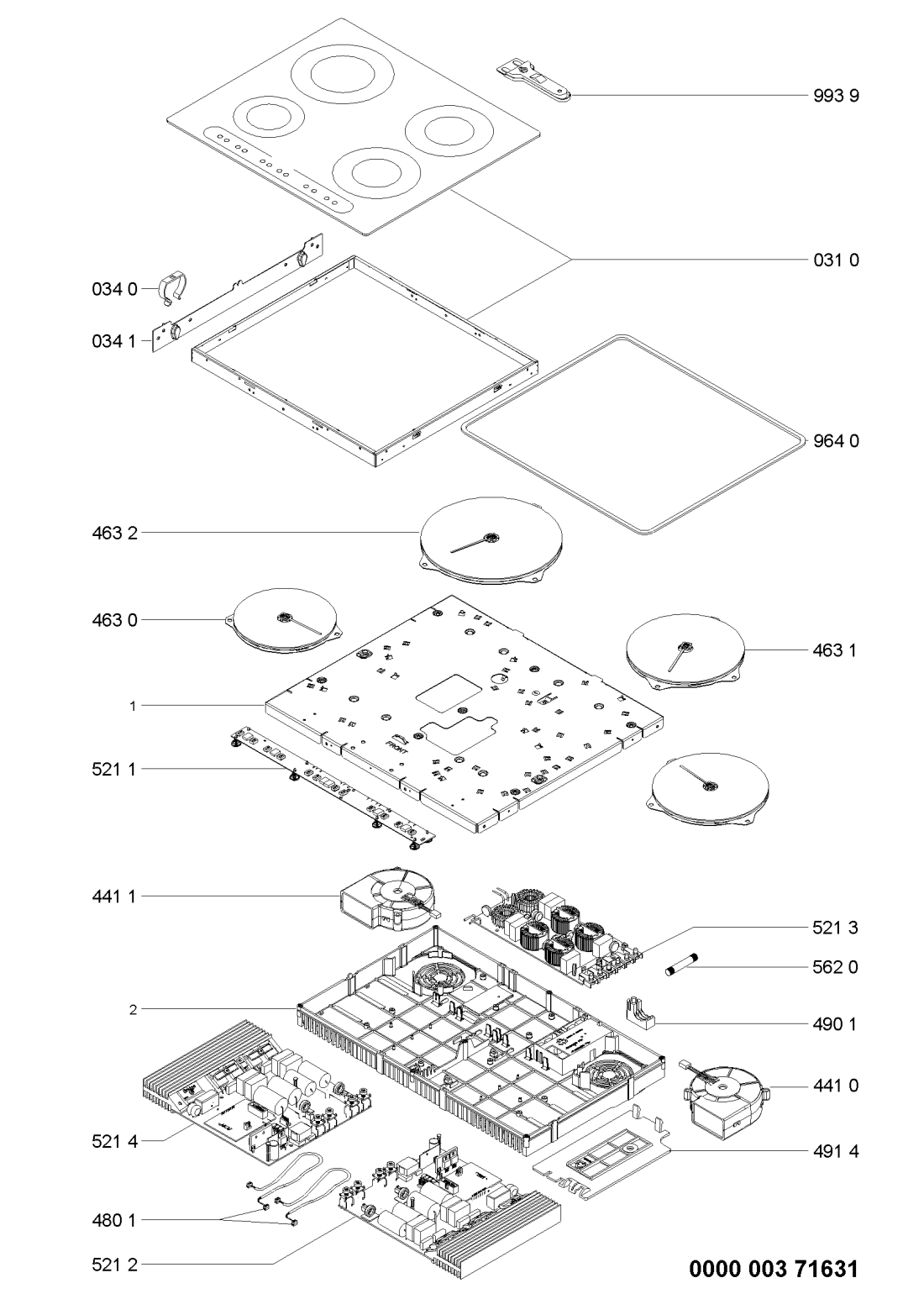 993 9

031 0

034 0

034 1

964 0

463 2

463 0

463 1

1

FRONT

521 1

441 1

521 3

562 0

2

490 1

441 0

521 4

491 4

480 1

521 2

0000 003 71631