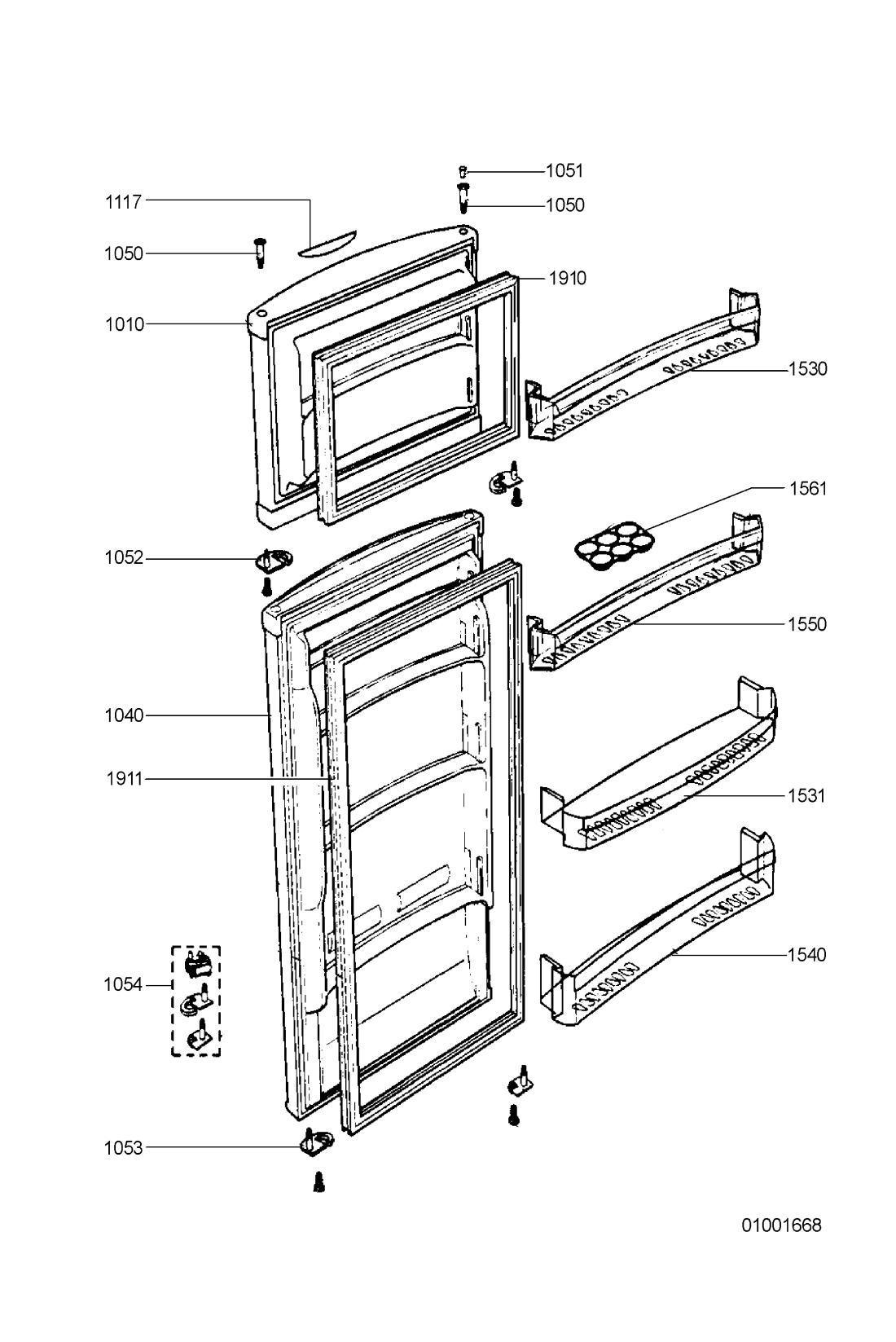 1051
1117
1050
1050
1910
1010
1530
1561
1052
1550
1040
1911
1531
1540
1054
1053
01001668