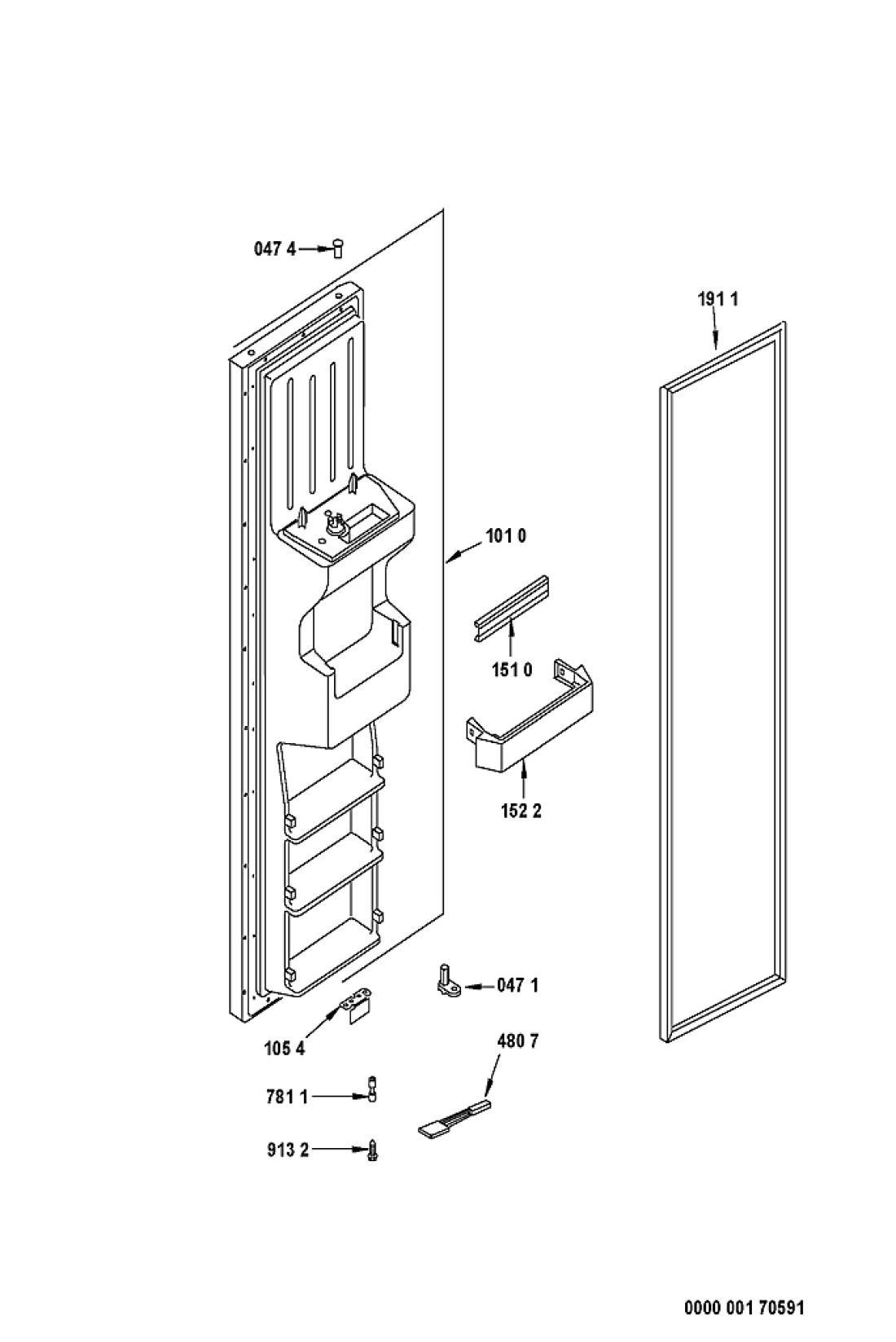 047 4

191 1

101 0

151 0

152 2

047 1

105 4

480 7

781 1

913 2

0000 001 70591