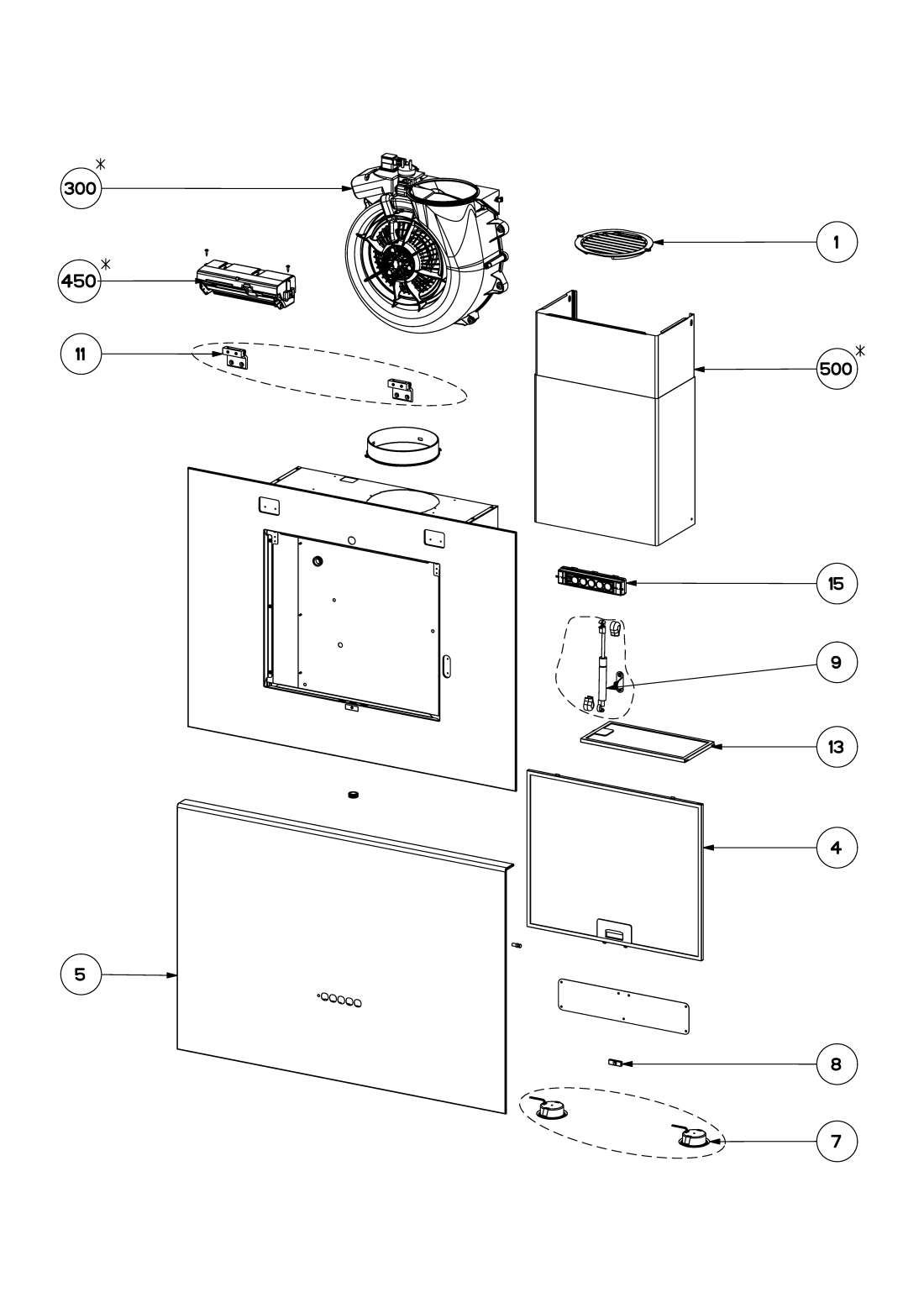 300*

1

450*

11

500*

15

9

13

4

5

8

7