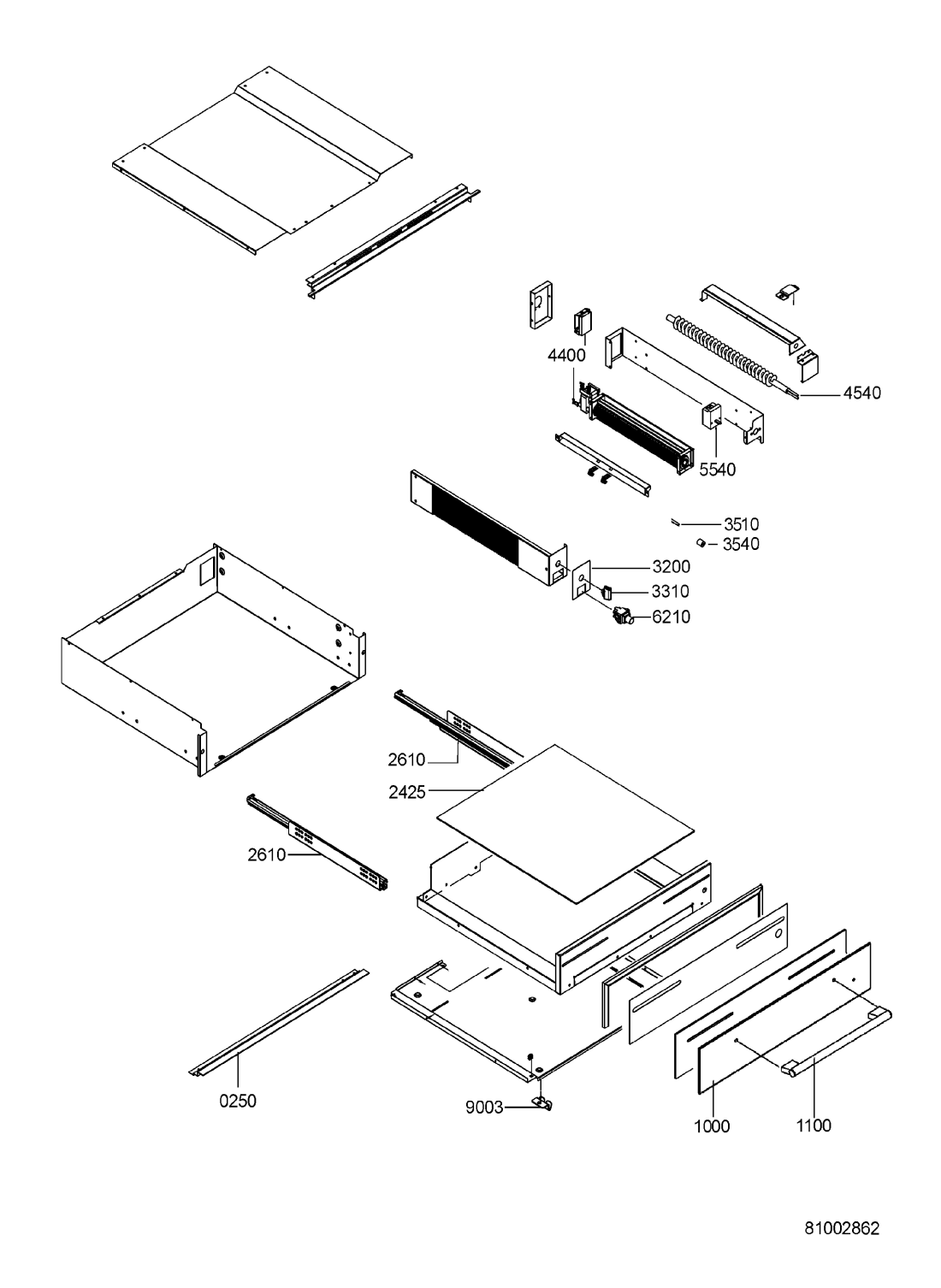 4400
4540
5540
3510
3540
3200
3310
6210
2610
2425
2610
0250
9003
1000
1100
81002862