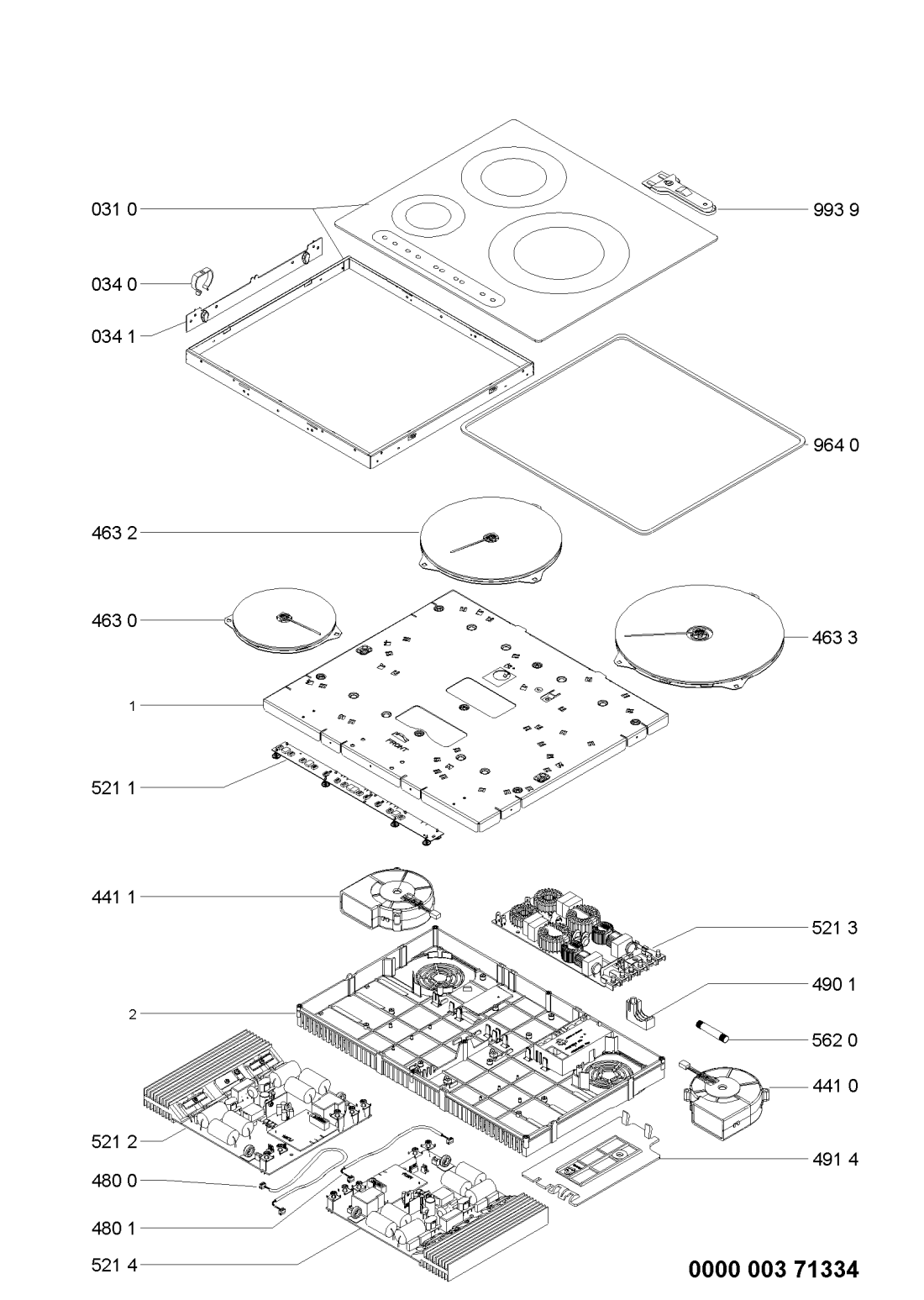 031 0
993 9
034 0
034 1
964 0
463 2
463 0
463 3
1
FRONT
521 1
441 1
521 3
490 1
2
562 0
441 0
521 2
491 4
480 0
480 1
521 4
0000 003 71334