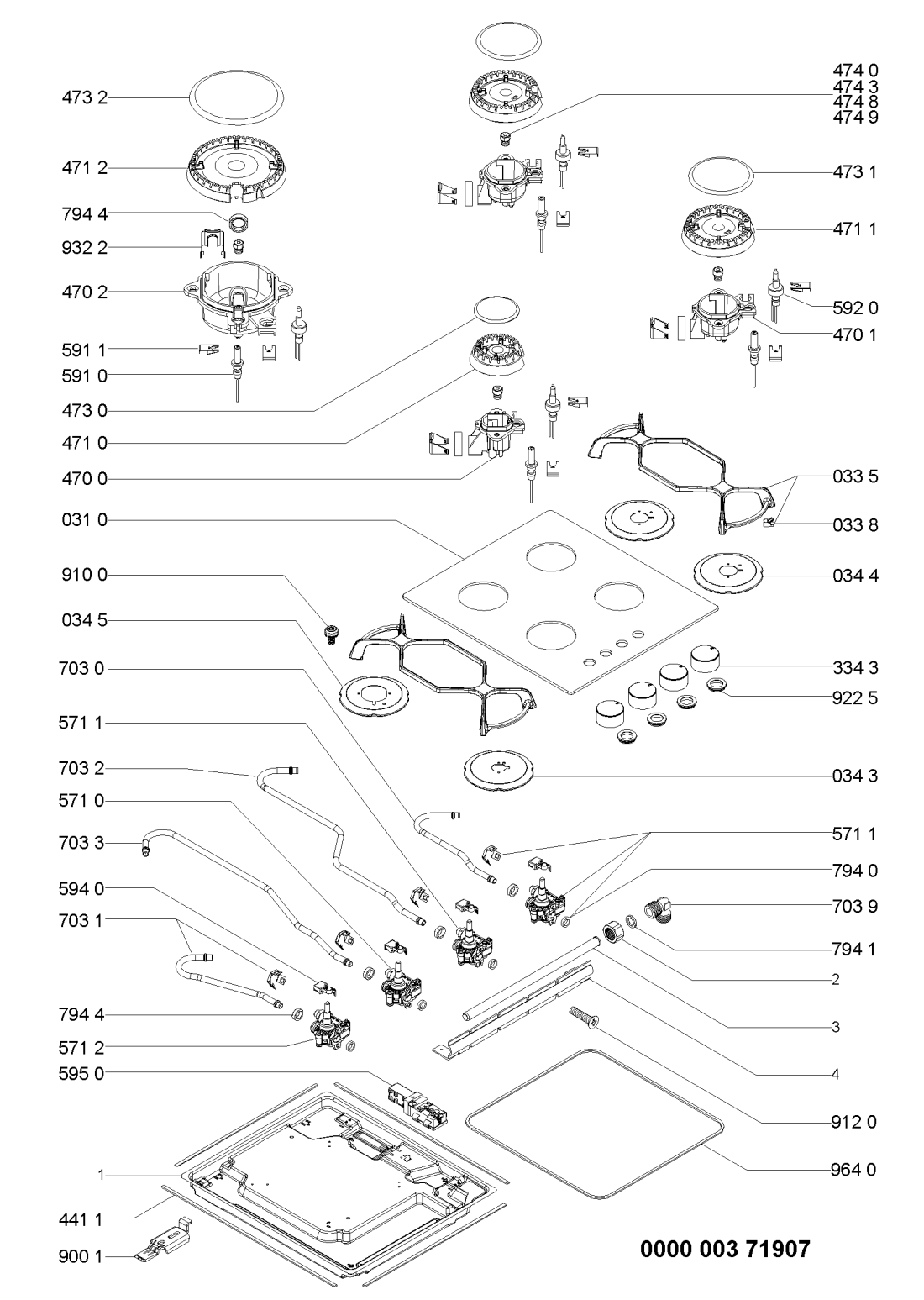 473 2
471 2
794 4
932 2
470 2
591 1
591 0
473 0
471 0
470 0
031 0
910 0
034 5
703 0
571 1
703 2
571 0
703 3
594 0
703 1
794 4
571 2
595 0
1
441 1
900 1
474 0
474 3
474 8
474 9
473 1
471 1
592 0
470 1
033 5
033 8
034 4
334 3
922 5
034 3
571 1
794 0
703 9
794 1
2
3
4
912 0
964 0
0000 003 71907