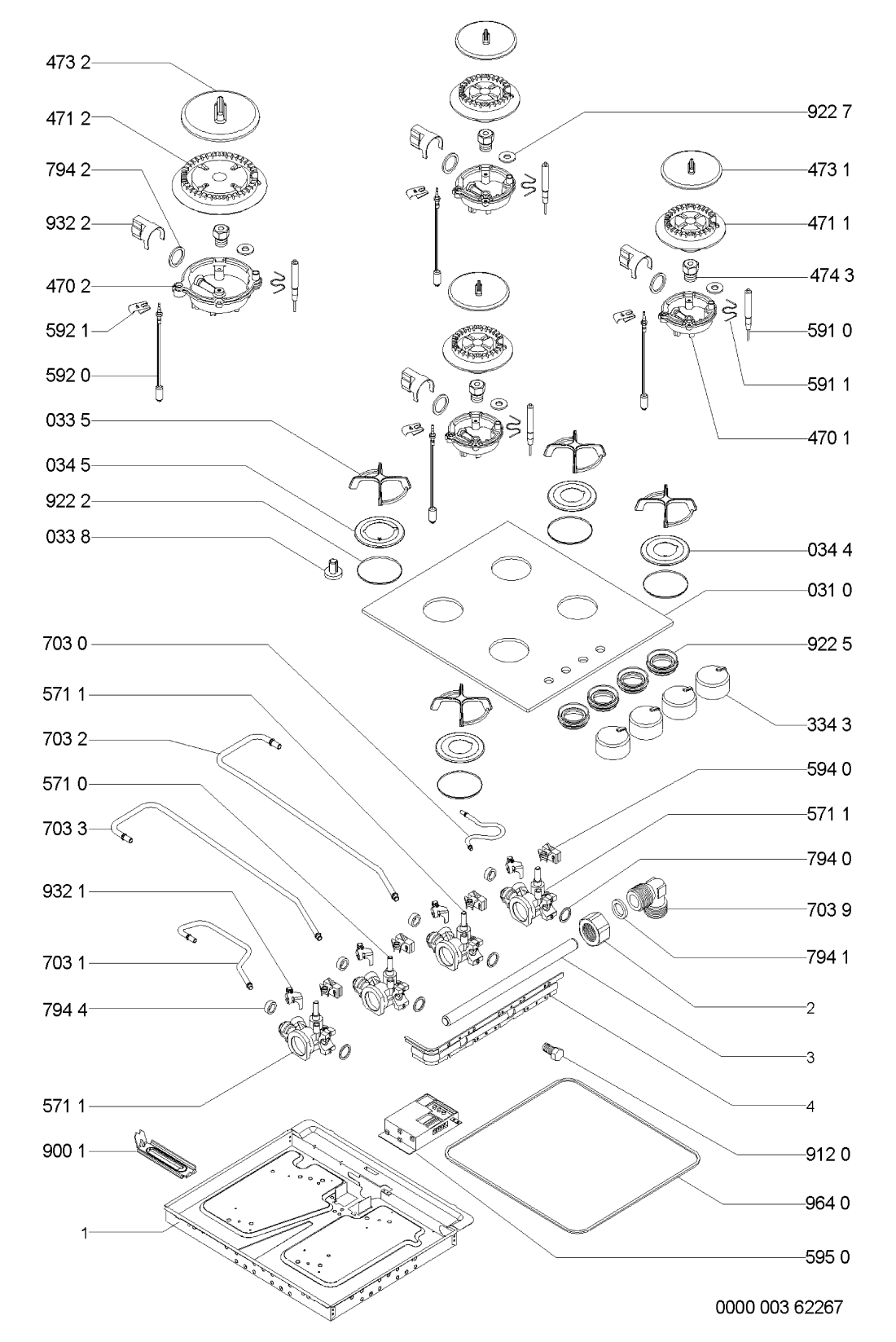 473 2
471 2
794 2
932 2
470 2
592 1
592 0
033 5
034 5
922 2
033 8
703 0
571 1
703 2
571 0
703 3
932 1
703 1
794 4
571 1
900 1
1

922 7
473 1
471 1
474 3
591 0
591 1
470 1
034 4
031 0
922 5
334 3
594 0
571 1
794 0
703 9
794 1
2
3
4
912 0
964 0
595 0

0000 003 62267