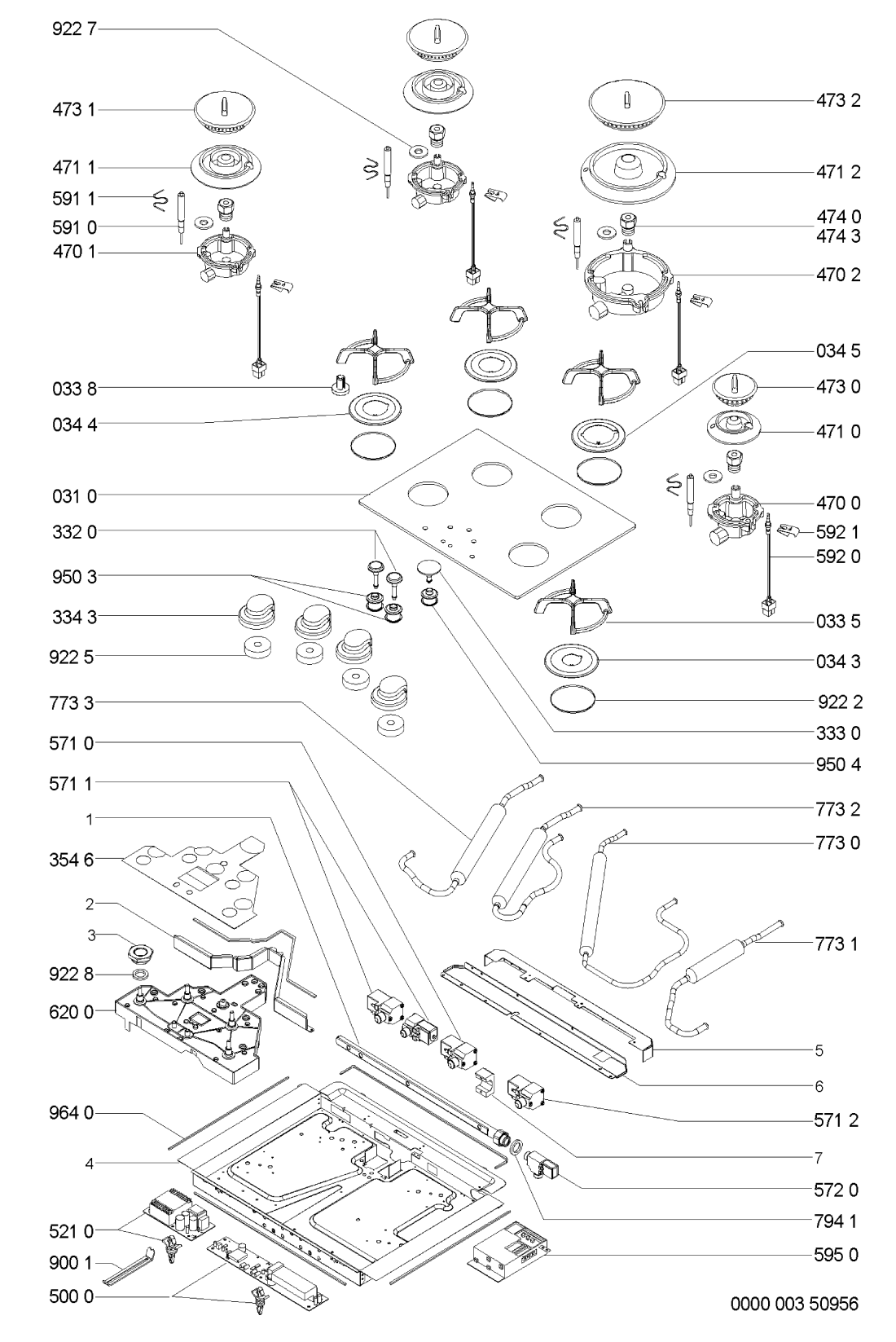 922 7
473 1
471 1
591 1
591 0
470 1
033 8
034 4
031 0
332 0
950 3
334 3
922 5
773 3
571 0
571 1
1
354 6
2
3
922 8
620 0
964 0
4
521 0
900 1
500 0
473 2
471 2
474 0
474 3
470 2
034 5
473 0
471 0
470 0
592 1
592 0
033 5
034 3
922 2
333 0
950 4
773 2
773 0
773 1
5
6
571 2
7
572 0
794 1
595 0
0000 003 50956