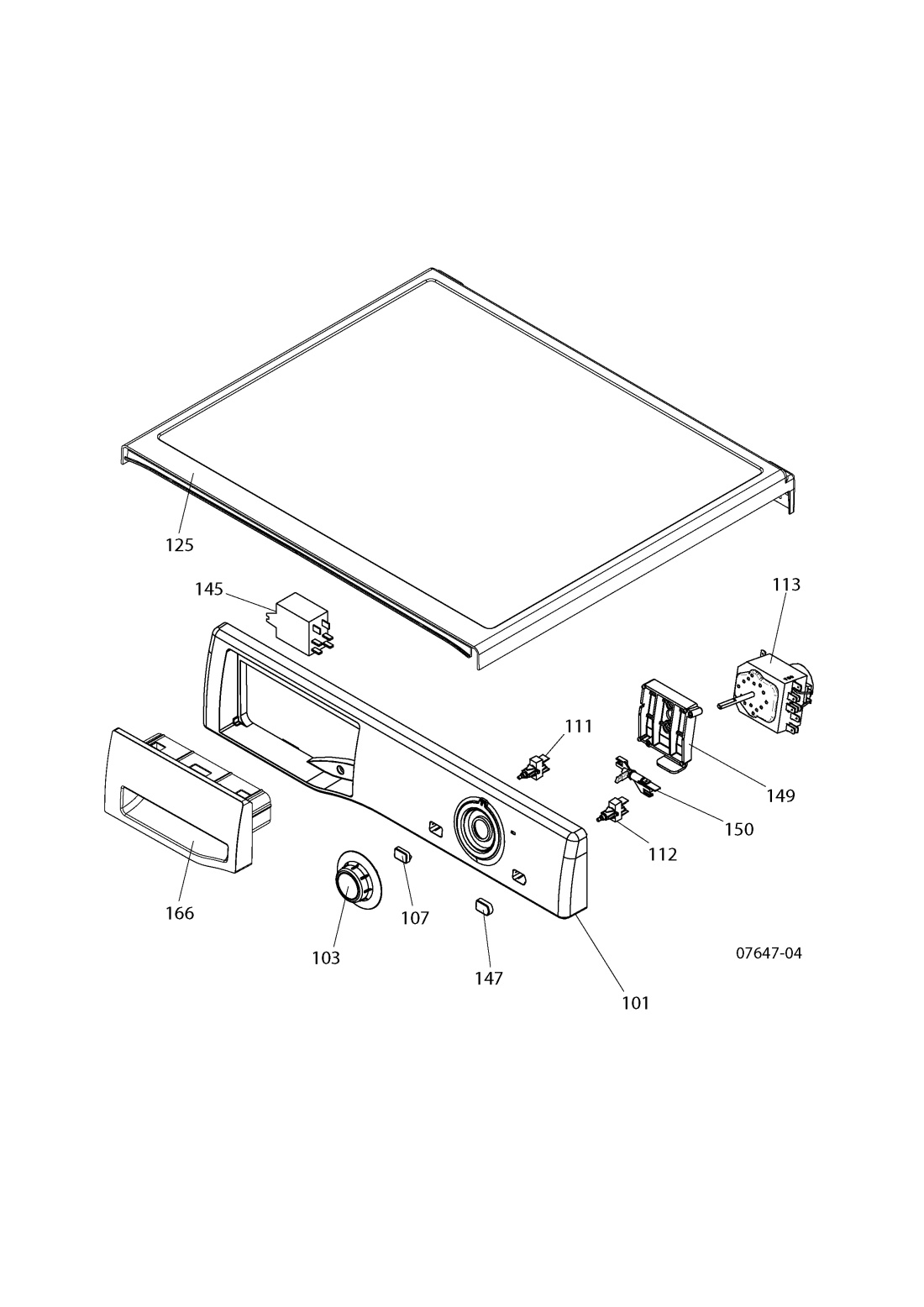 125

145

113

111

149

150

112

166

107

103

147

101

07647-04