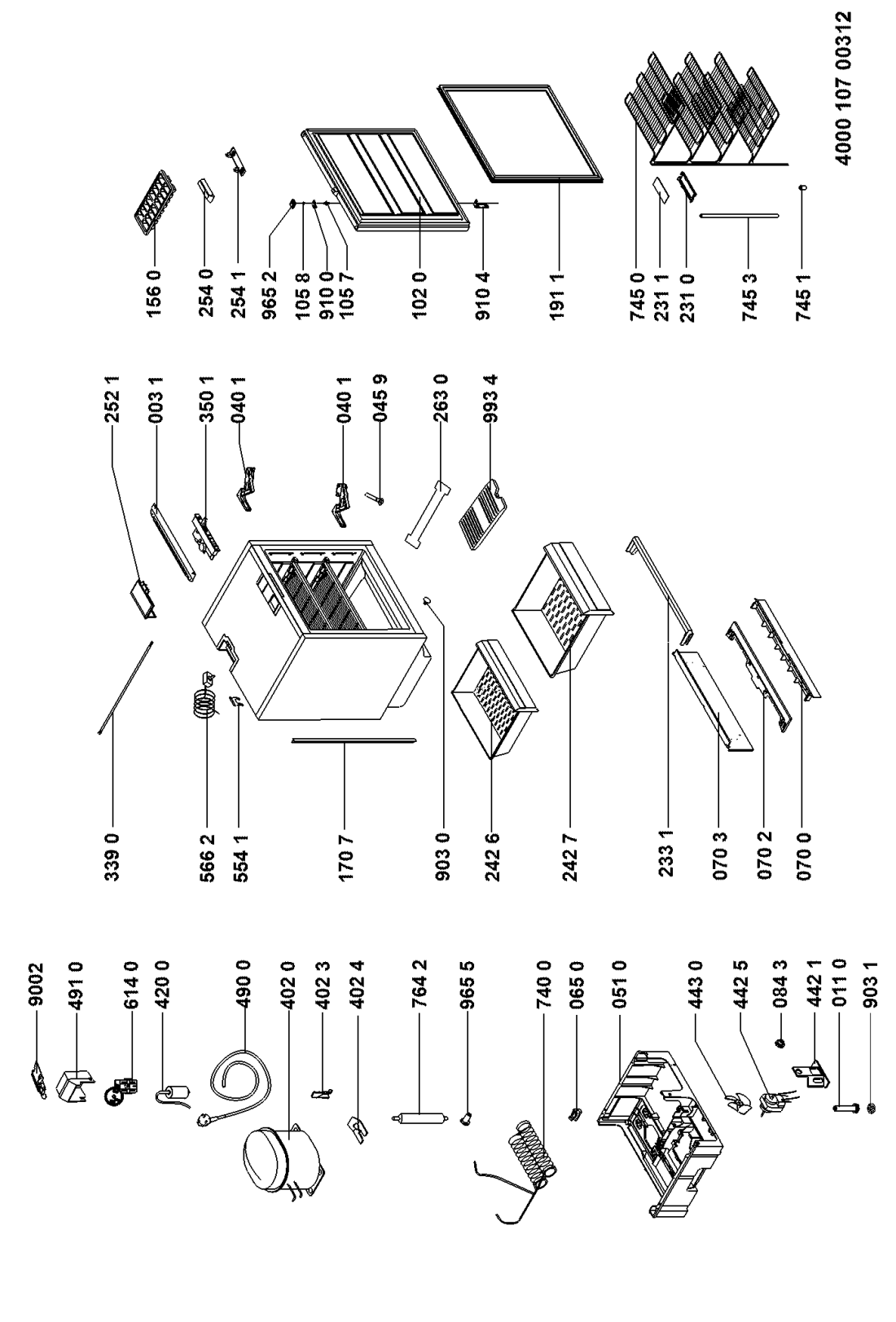 9002
491 0
614 0
420 0
490 0
402 0
402 3
402 4
764 2
965 5
740 0
065 0
051 0
443 0
442 5
084 3
442 1
011 0
903 1

339 0
566 2
554 1
170 7
903 0
242 6
242 7
233 1
070 3
070 2
070 0

252 1
003 1
350 1
040 1
040 1
045 9
263 0
993 4

156 0
254 0
254 1
965 2
105 8
910 0
105 7
102 0
910 4
191 1
745 0
231 1
231 0
745 3
745 1

4000 107 00312