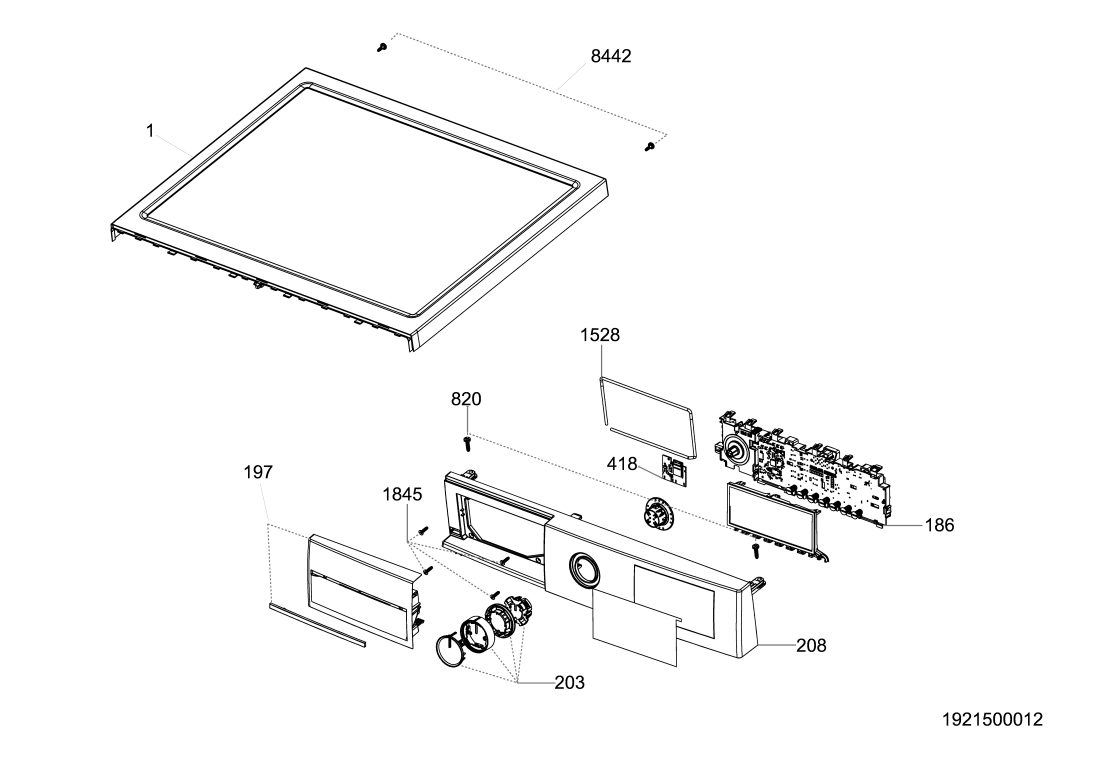 8442

1

1528

820

418

197

1845

186

208

203

1921500012