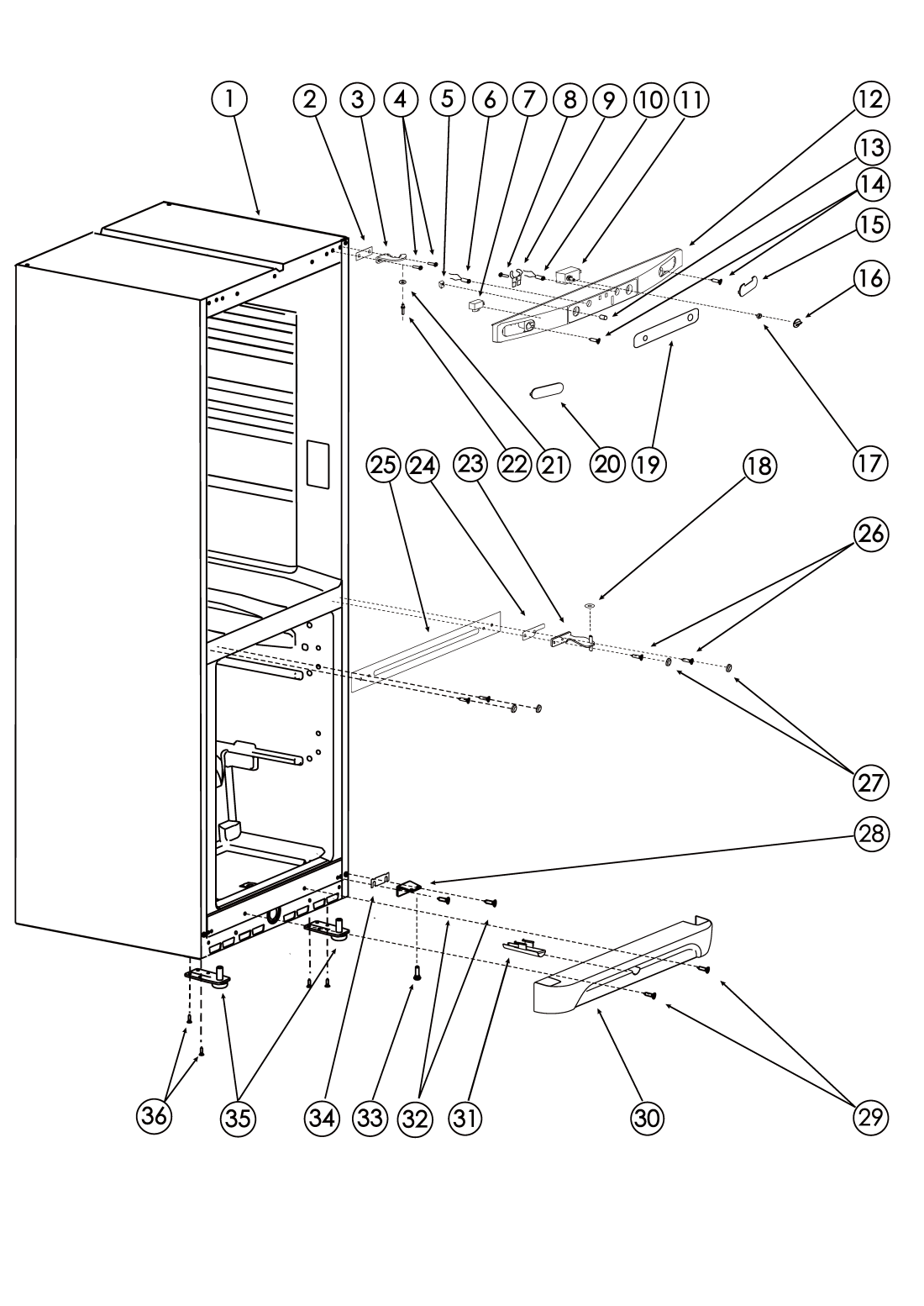 1 2 3 4 5 6 7 8 9 10 11 12 13 14 15 16 22 21 20 19 17 25 24 23 18 26 27 28 36 35 34 33 32 31 30 29