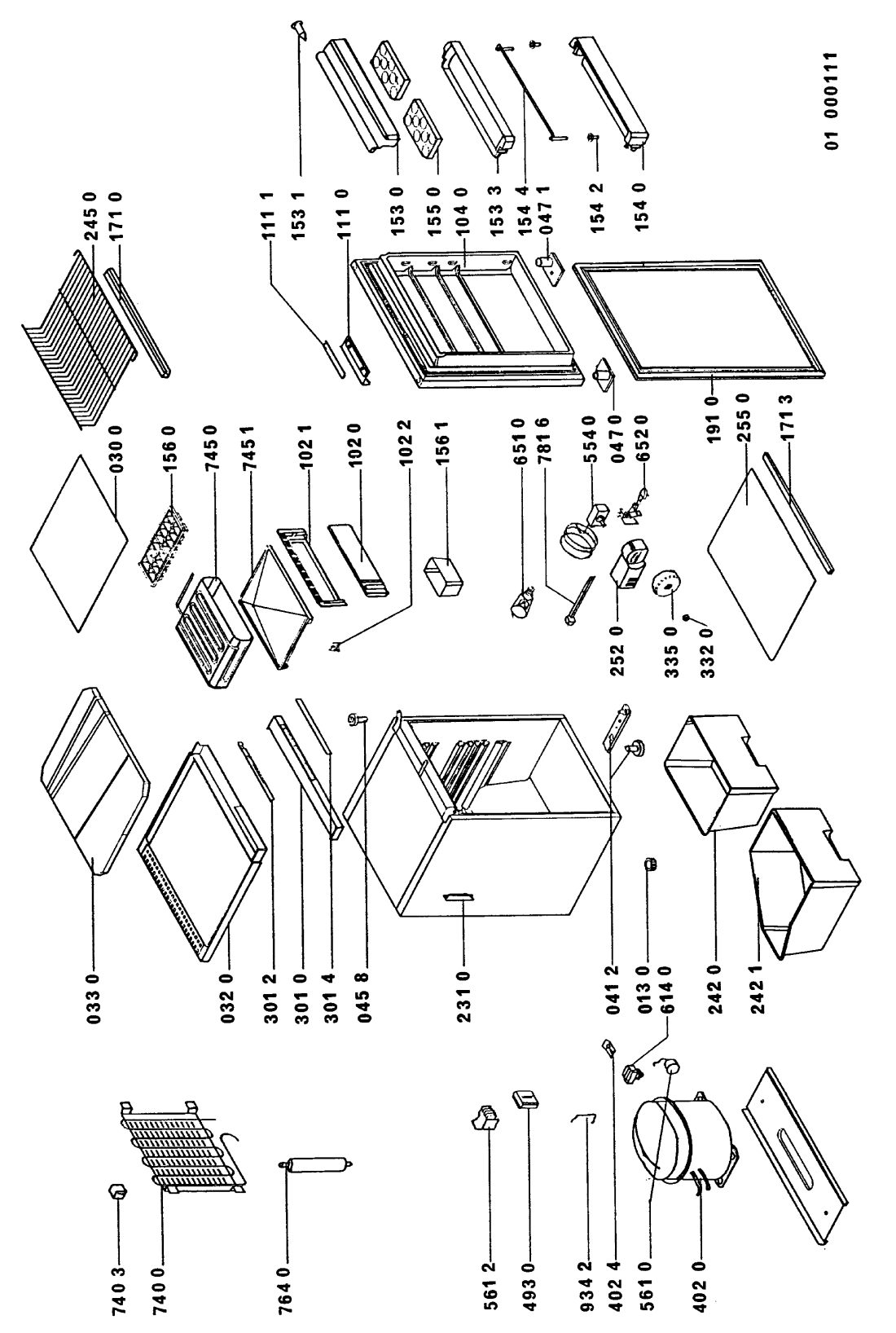 740 3
740 0
764 0
561 2
493 0
934 2
402 4
561 0
402 0
033 0
032 0
301 2
301 0
301 4
045 8
231 0
041 2
013 0
614 0
242 0
242 1
030 0
156 0
745 0
745 1
102 1
102 0
102 2
156 1
651 0
781 6
554 0
047 0
652 0
252 0
335 0
332 0
191 0
255 0
171 3
245 0
171 0
111 1
153 1
111 0
153 0
155 0
104 0
153 3
154 4
047 1
154 2
154 0
01 000111