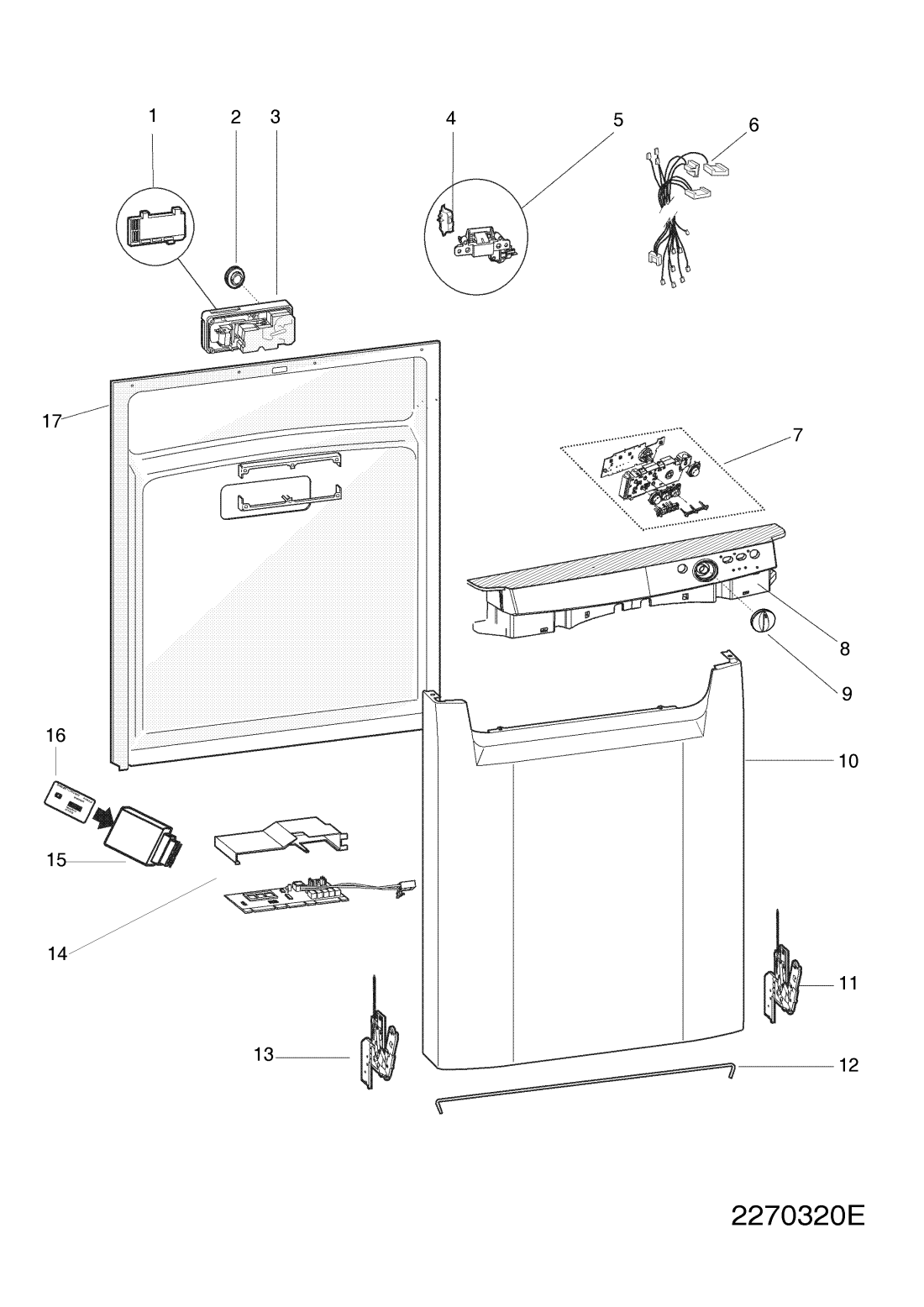 1
2
3
4
5
6
17
7
8
9
16
10
15
14
11
13
12
2270320E