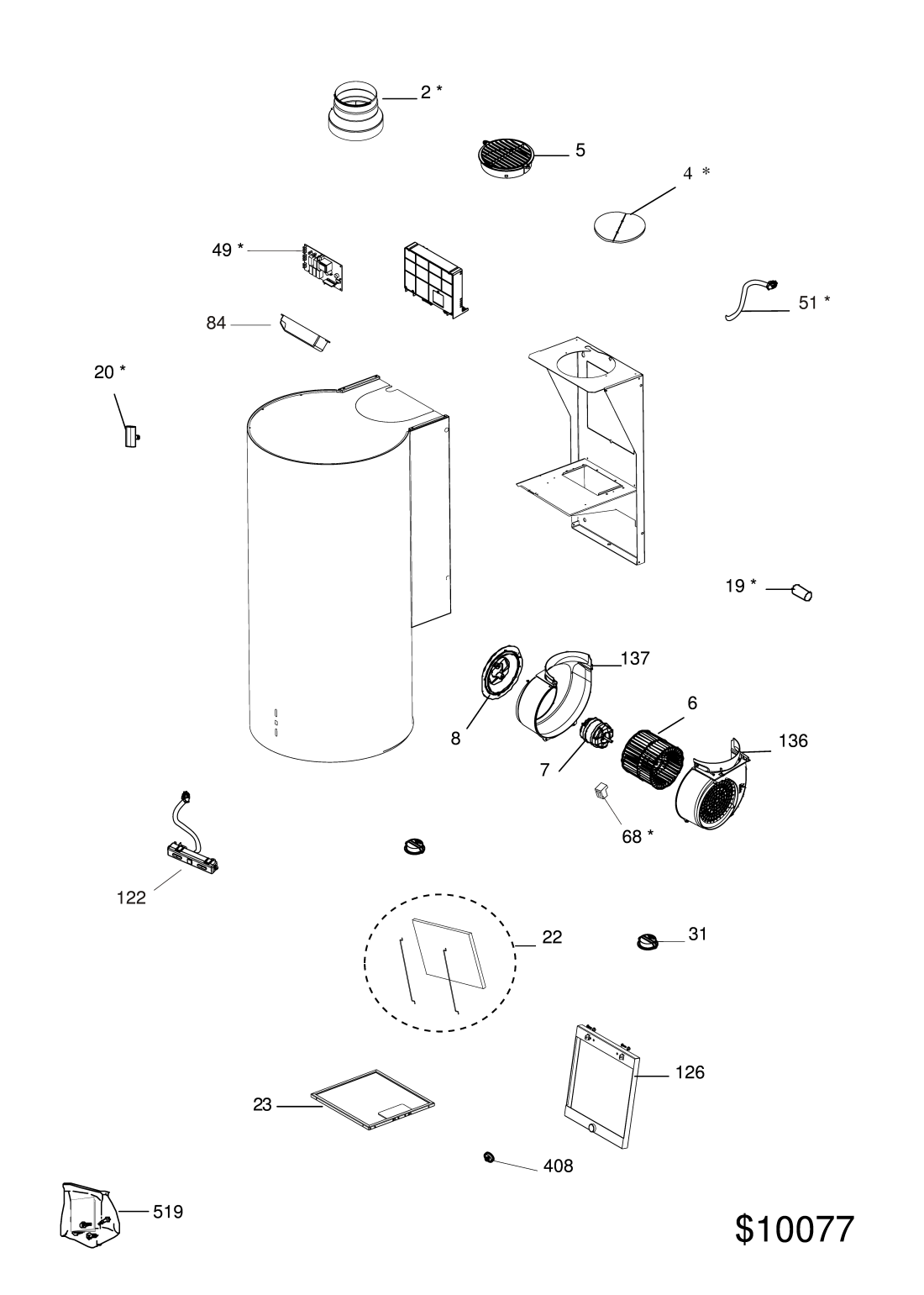 2 *

5

4 *

49 *

51 *

84

20 *

19 *

137

6

8

136

7

68 *

122

22

31

126

23

408

519

$10077