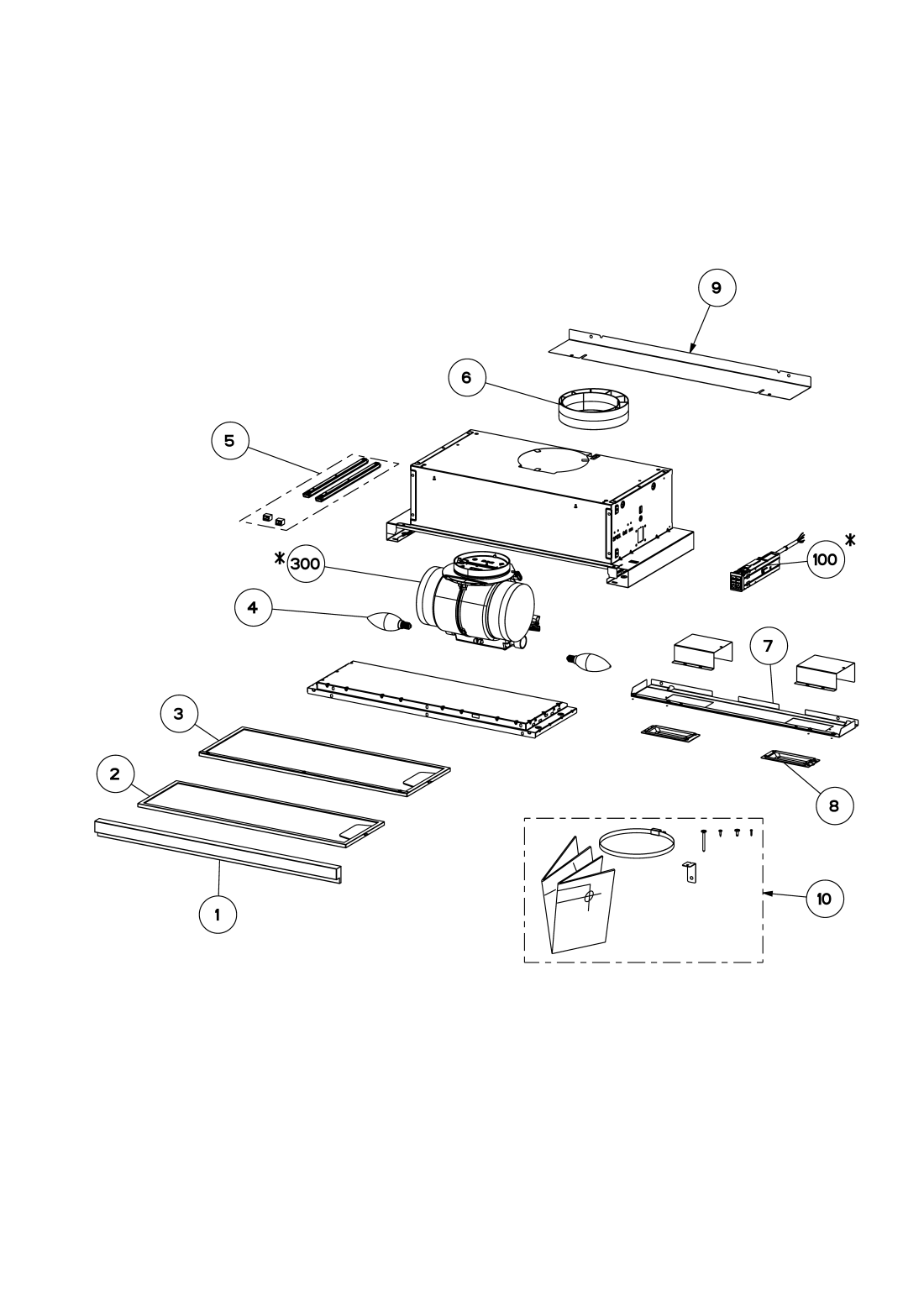 9

6

5

*300

100*

4

7

3

2

8

1

10