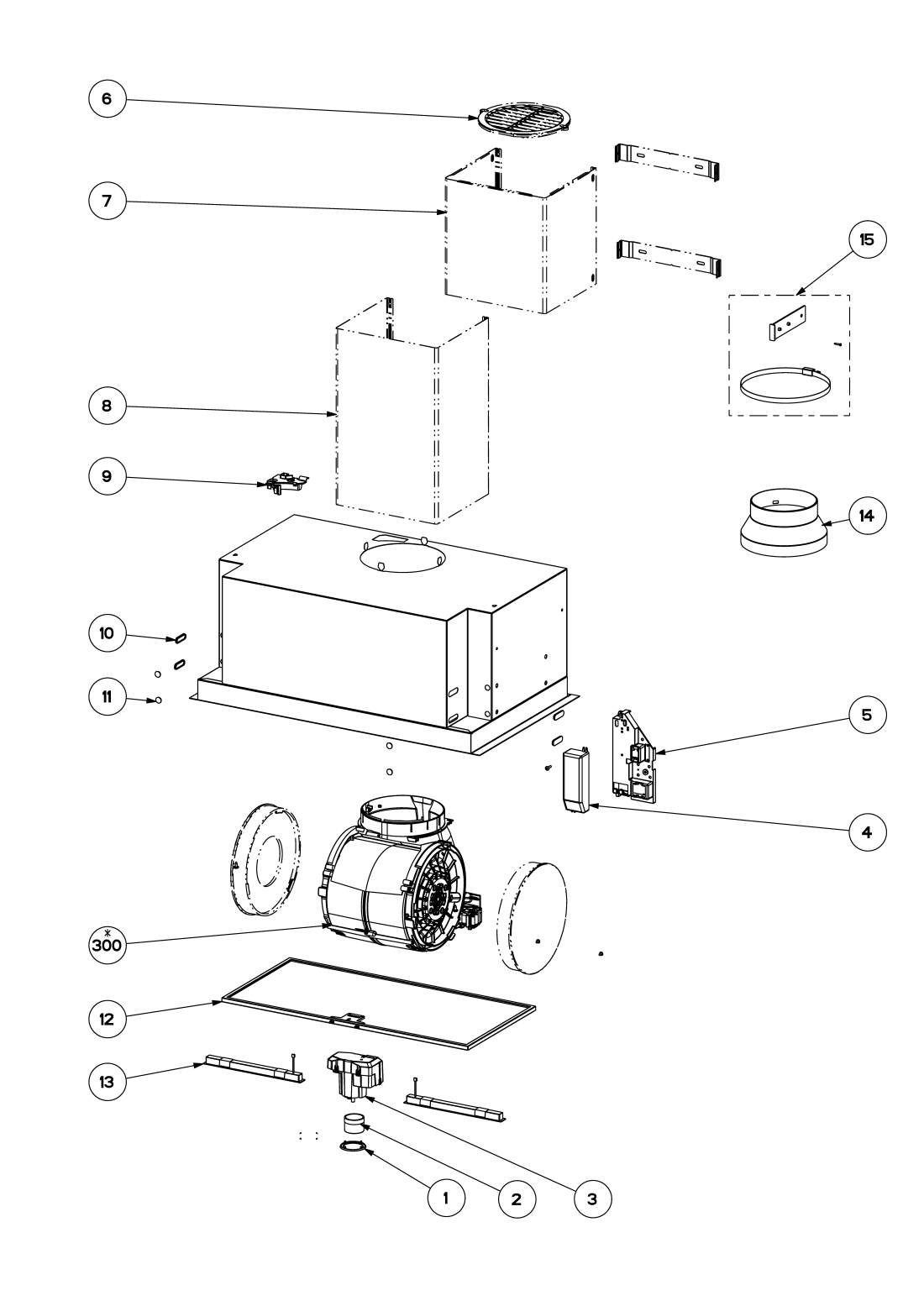 6
7
15
8
9
14
10
11
5
4
*
300
12
13
1
2
3