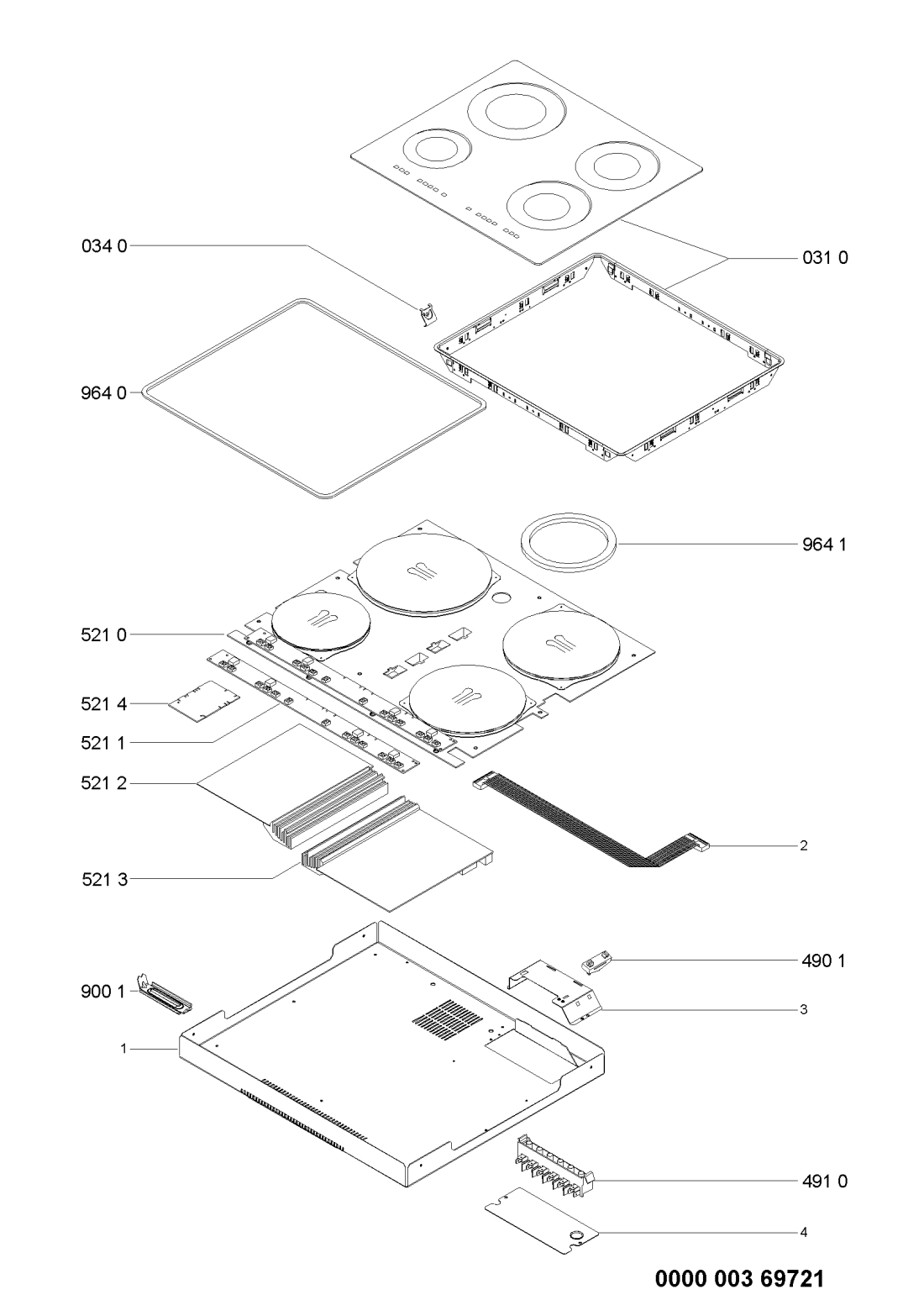 034 0

031 0

964 0

964 1

521 0

521 4

521 1

521 2

2

521 3

490 1

900 1

3

1

491 0

4

0000 003 69721