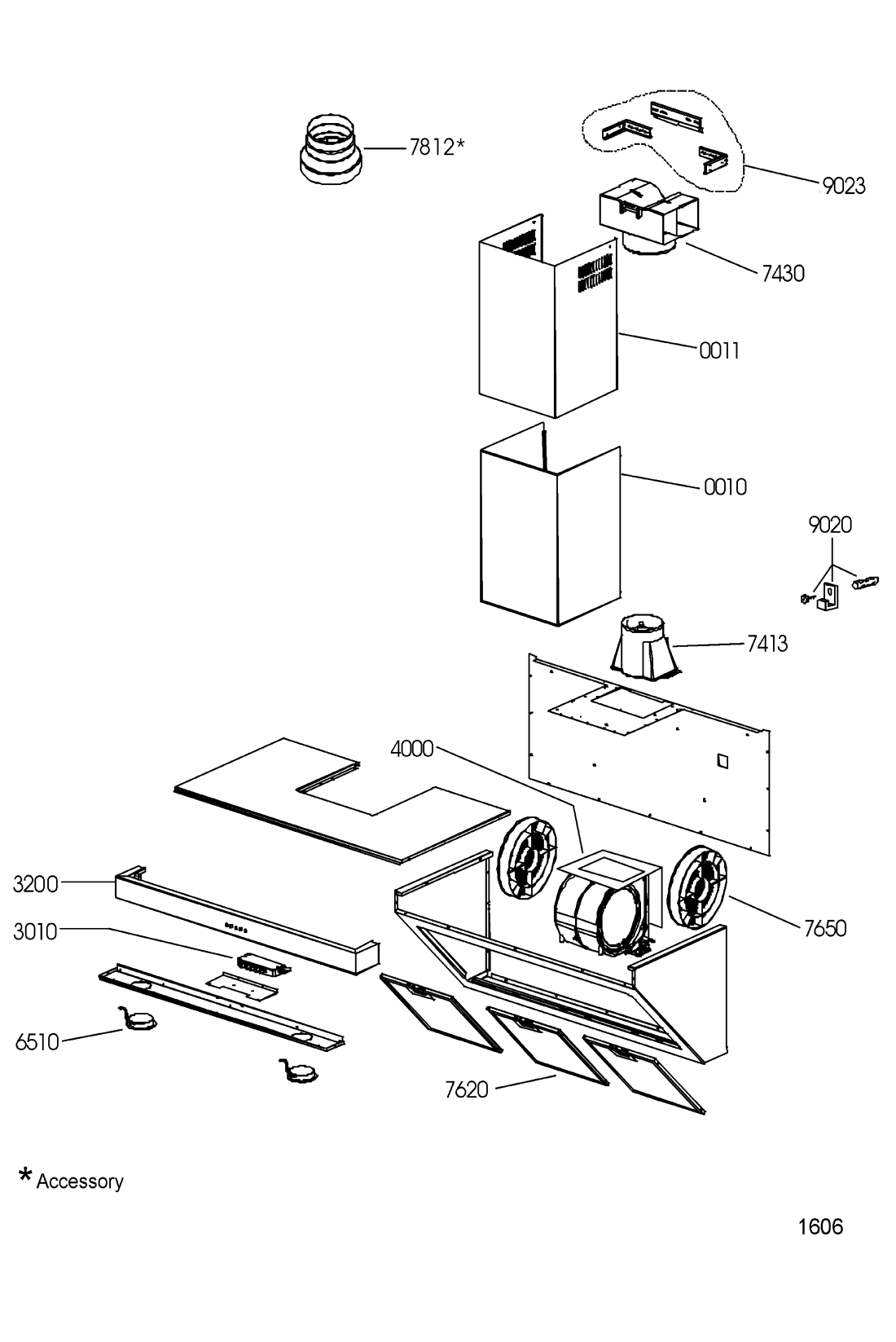 7812*

9023

7430

0011

0010

9020

7413

4000

3200

3010

7650

6510

7620

* Accessory

1606