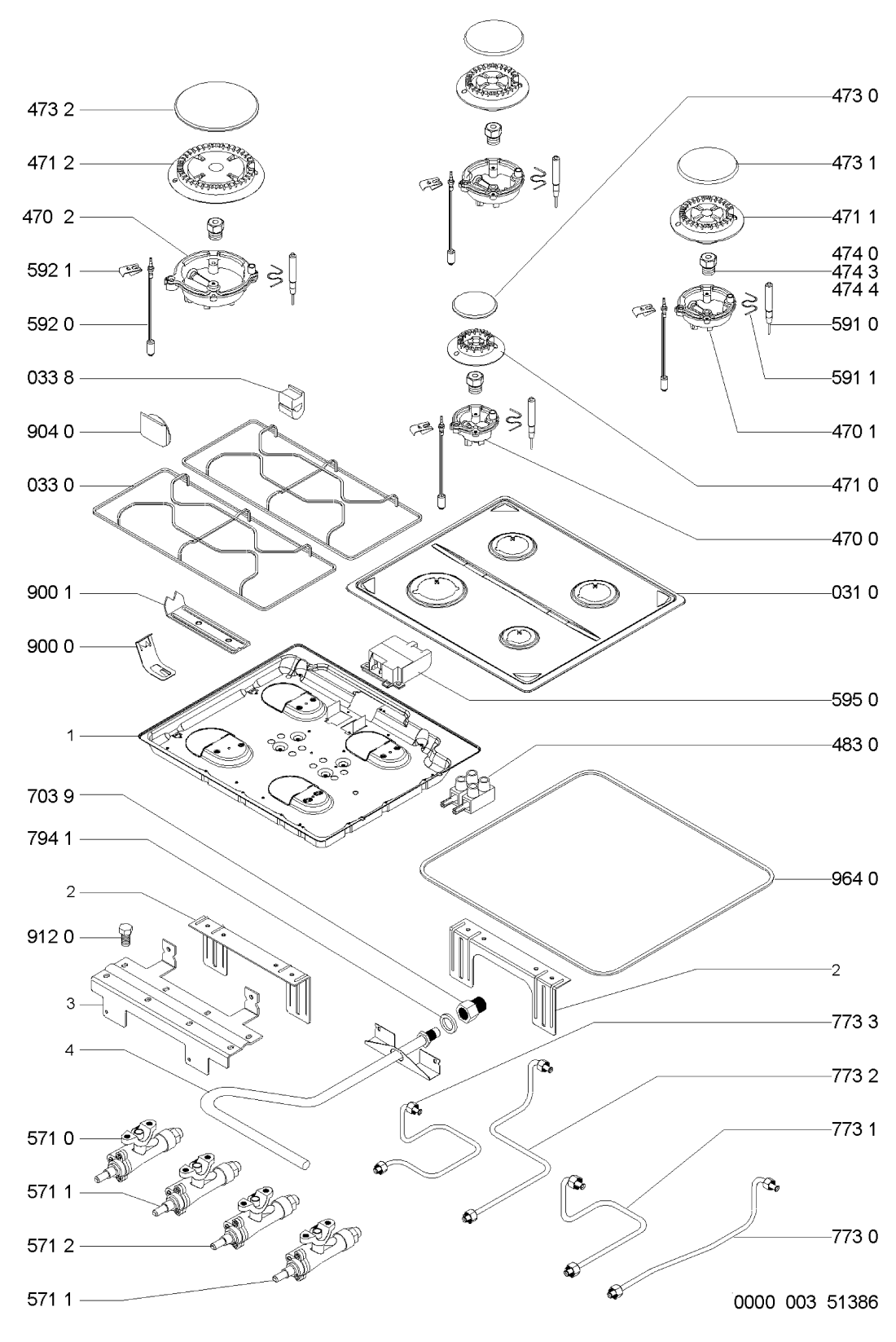 473 2
471 2
470 2
592 1
592 0
033 8
904 0
033 0
900 1
900 0
1
703 9
794 1
2
912 0
3
4
571 0
571 1
571 2
571 1

473 0
473 1
471 1
474 0
474 3
474 4
591 0
591 1
470 1
471 0
470 0
031 0
595 0
483 0
964 0
2
773 3
773 2
773 1
773 0

0000 003 51386