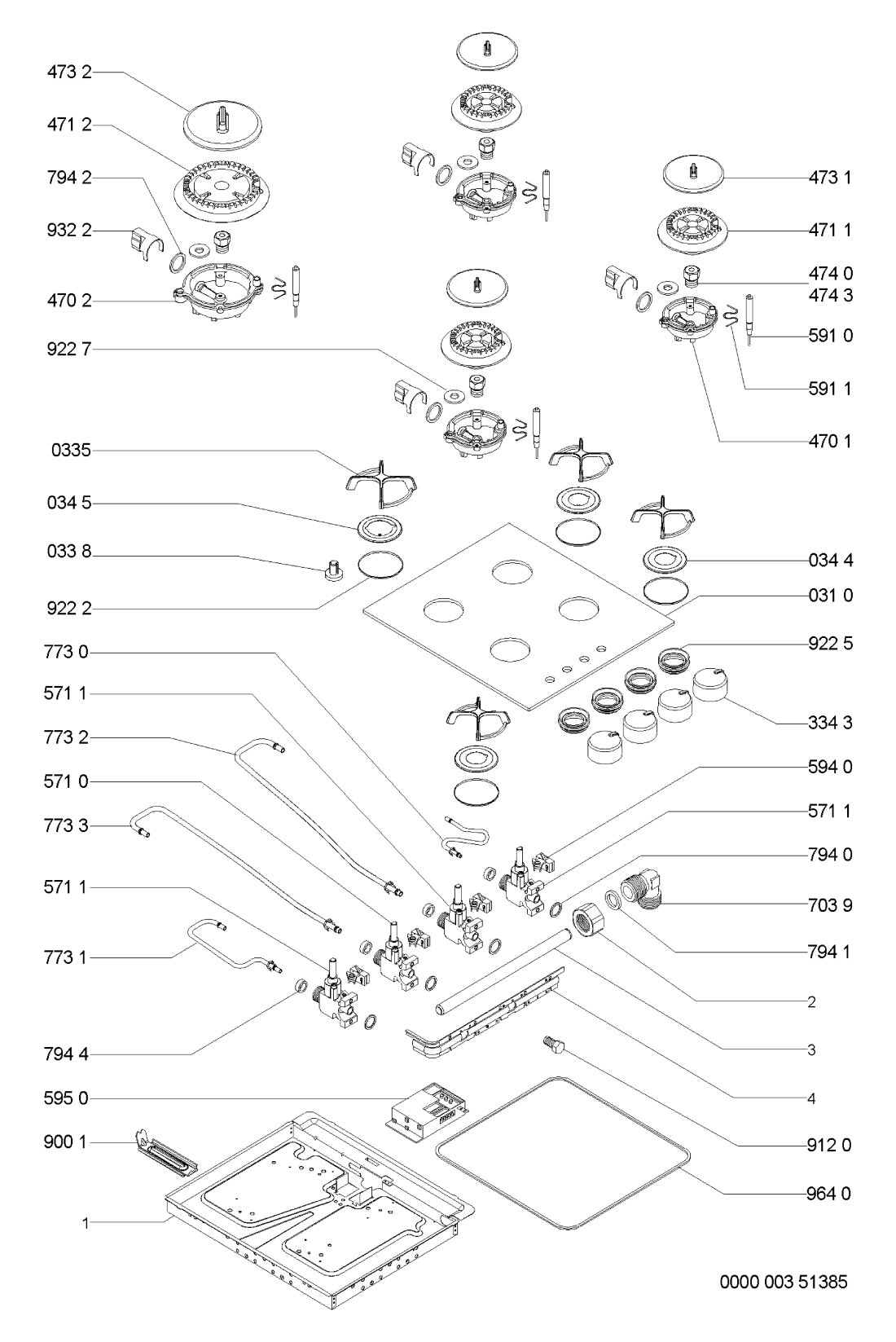 473 2
471 2
794 2
932 2
470 2
922 7
0335
034 5
033 8
922 2
773 0
571 1
773 2
571 0
773 3
571 1
773 1
794 4
595 0
900 1
1

473 1
471 1
474 0
474 3
591 0
591 1
470 1
034 4
031 0
922 5
334 3
594 0
571 1
794 0
703 9
794 1
2
3
4
912 0
964 0

0000 003 51385