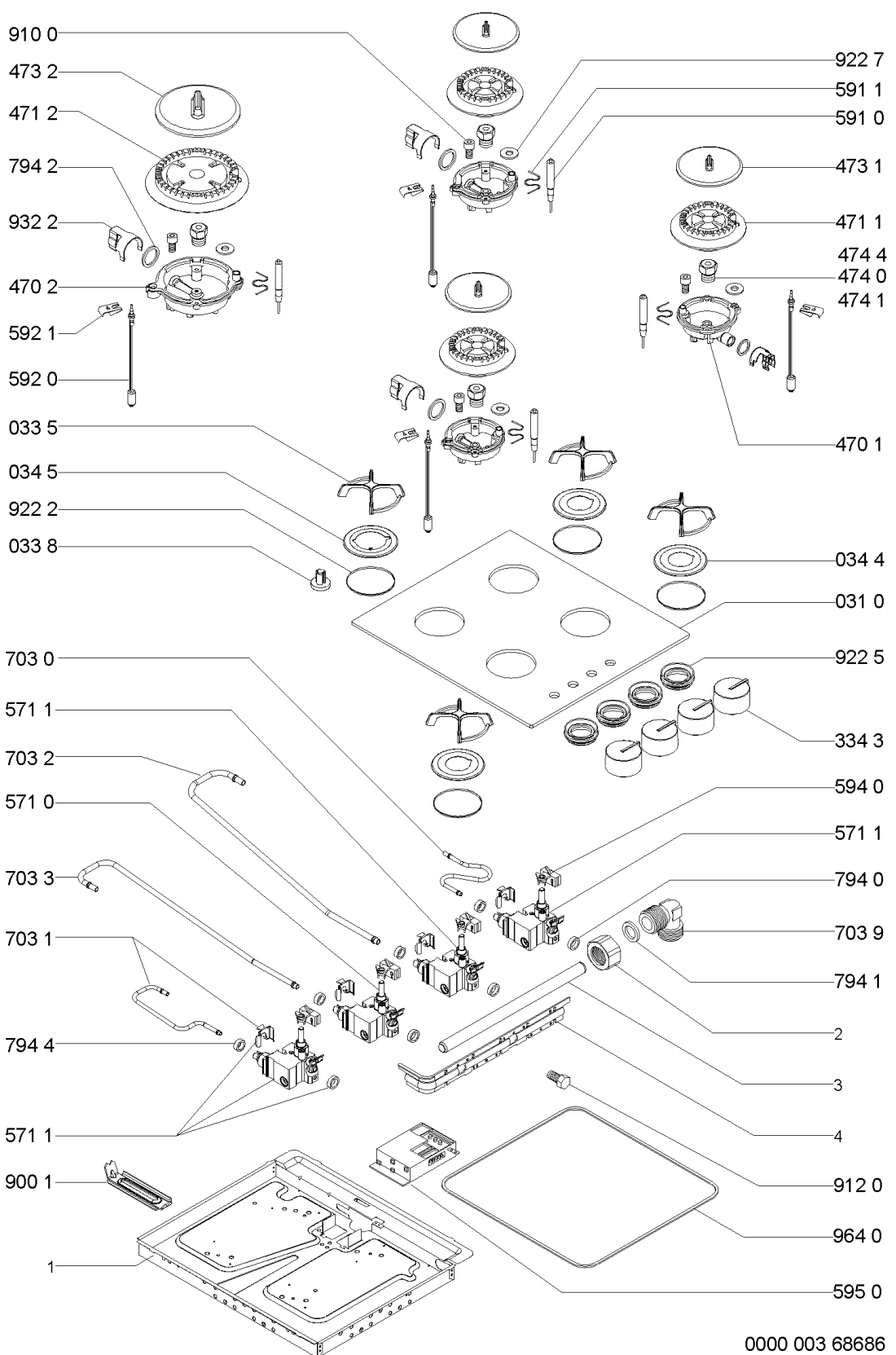 910 0
473 2
471 2
794 2
932 2
470 2
592 1
592 0
033 5
034 5
922 2
033 8
703 0
571 1
703 2
571 0
703 3
703 1
794 4
571 1
900 1
1

922 7
591 1
591 0
473 1
471 1
474 4
474 0
474 1
470 1
034 4
031 0
922 5
334 3
594 0
571 1
794 0
703 9
794 1
2
3
4
912 0
964 0
595 0

0000 003 68686