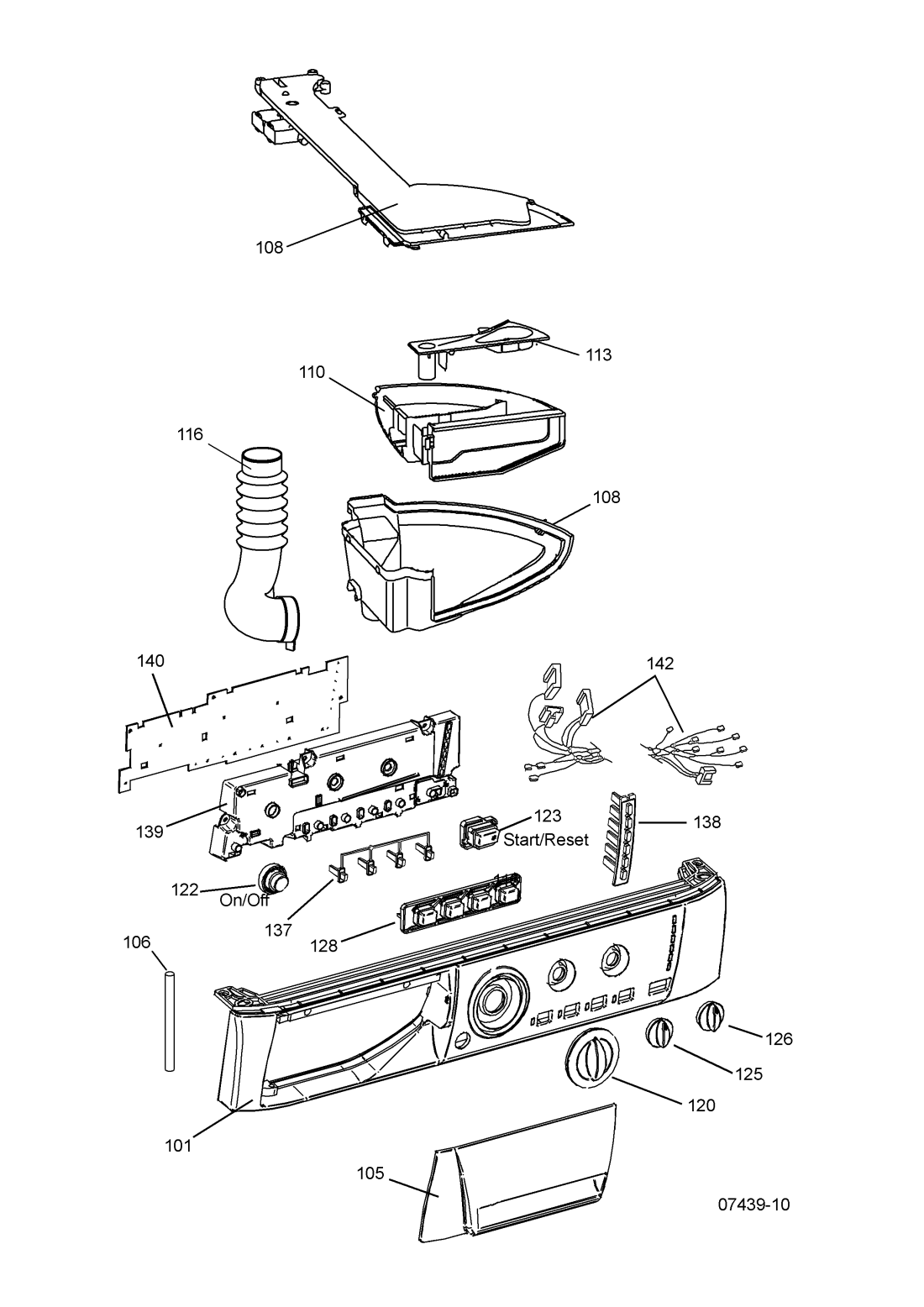 108

113
110
116
108

140
142
139
123
Start/Reset
138
122
On/Off
137
128
106
126
125
120
101
105
07439-10