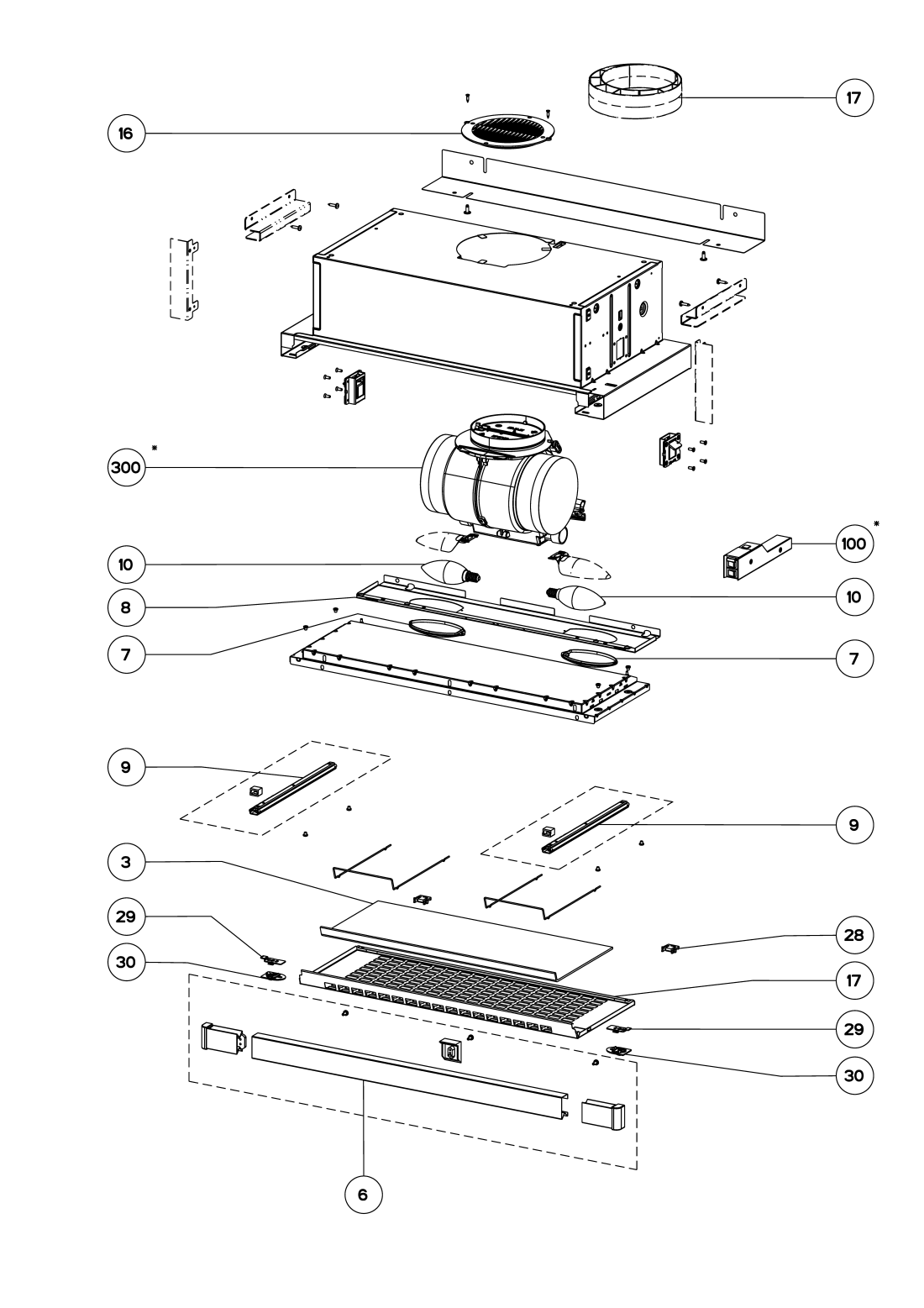 17
16
300
*
100
*
10
10
8
7
7
9
9
3
29
28
30
17
29
30
6