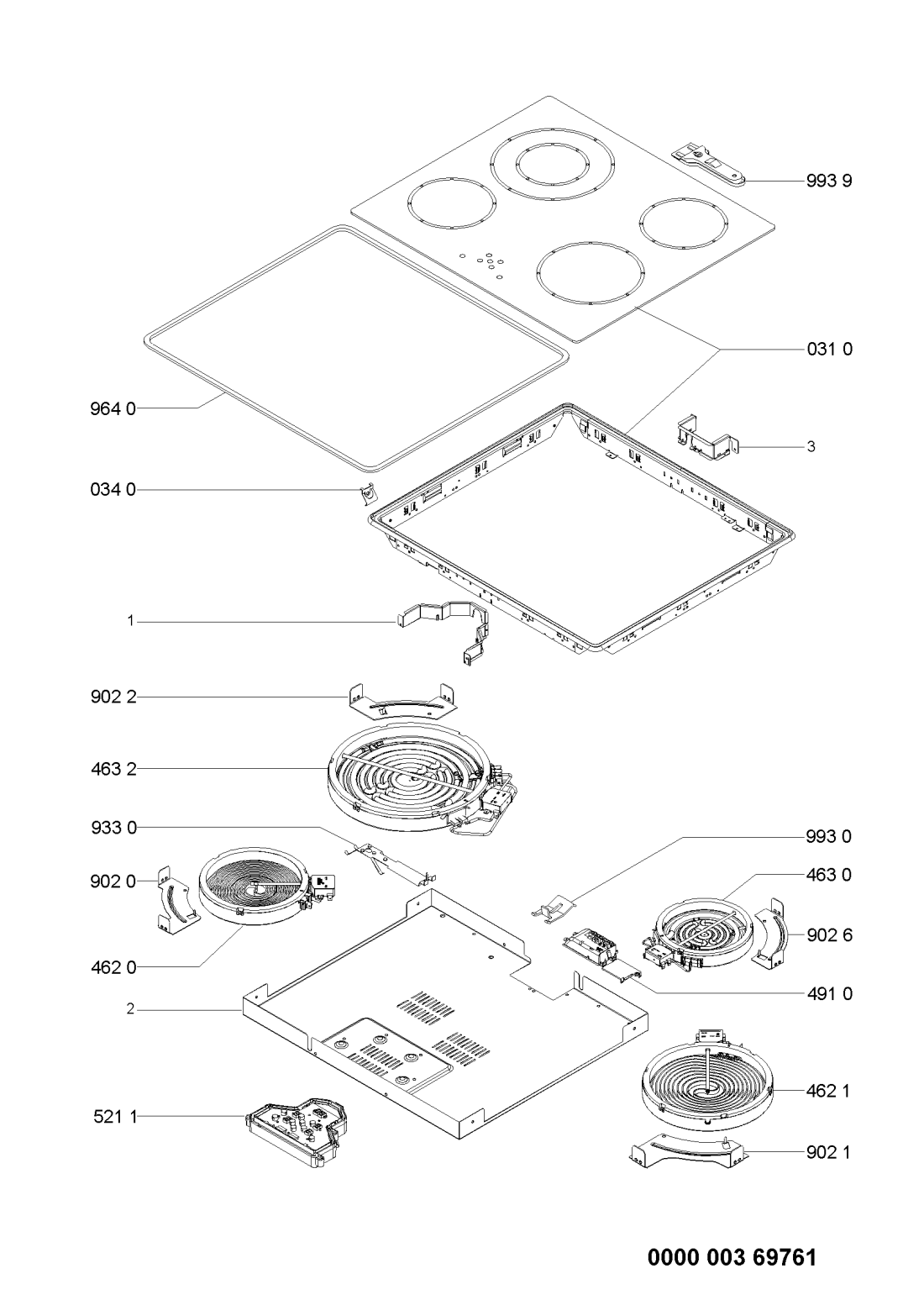 993 9

031 0

964 0

3

034 0

1

902 2

463 2

933 0

993 0

902 0

463 0

902 6

462 0

491 0

2

462 1

521 1

902 1

0000 003 69761