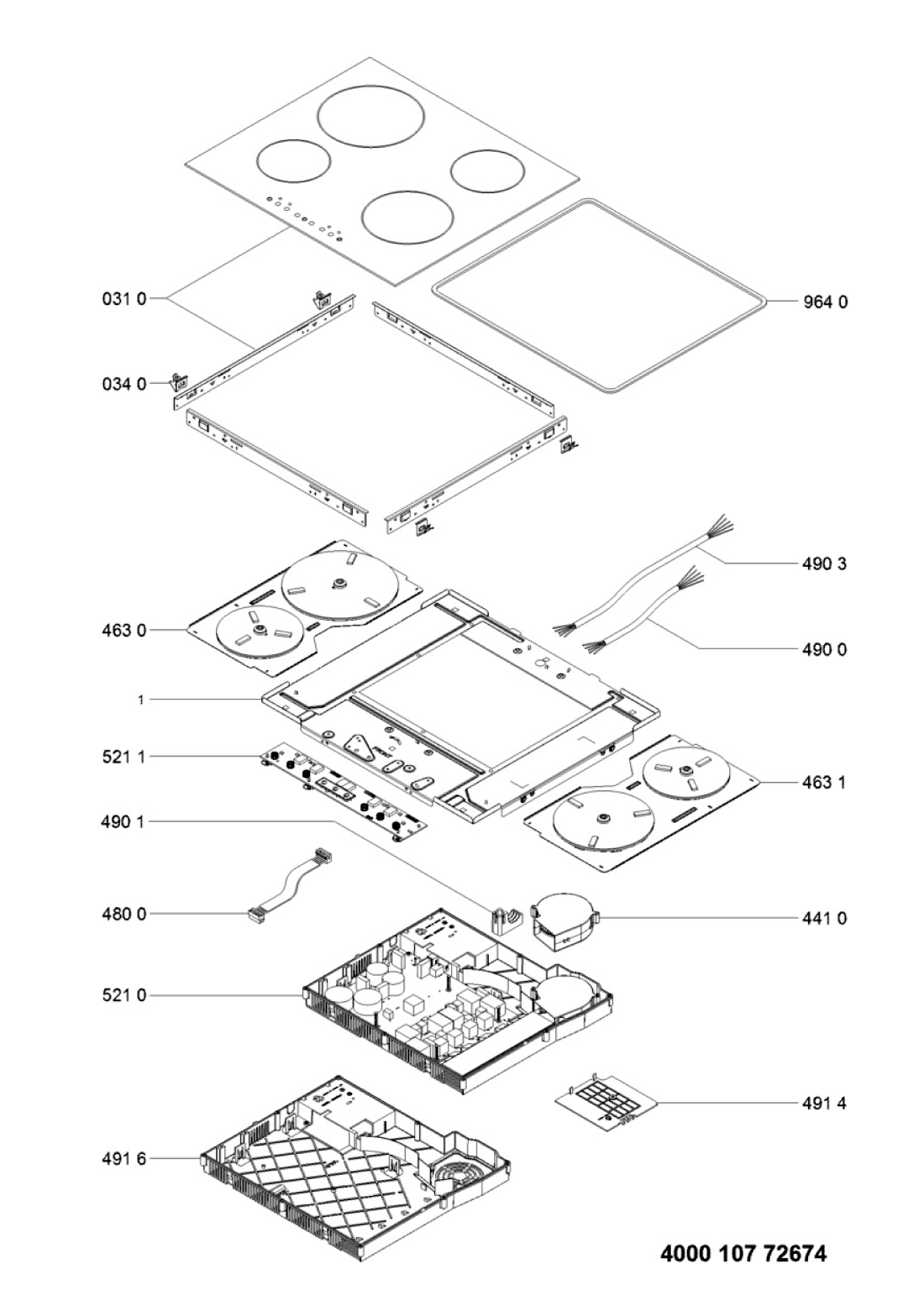 031 0

964 0

034 0

490 3

463 0

490 0

1

521 1

463 1

490 1

480 0

441 0

521 0

491 4

491 6

4000 107 72674