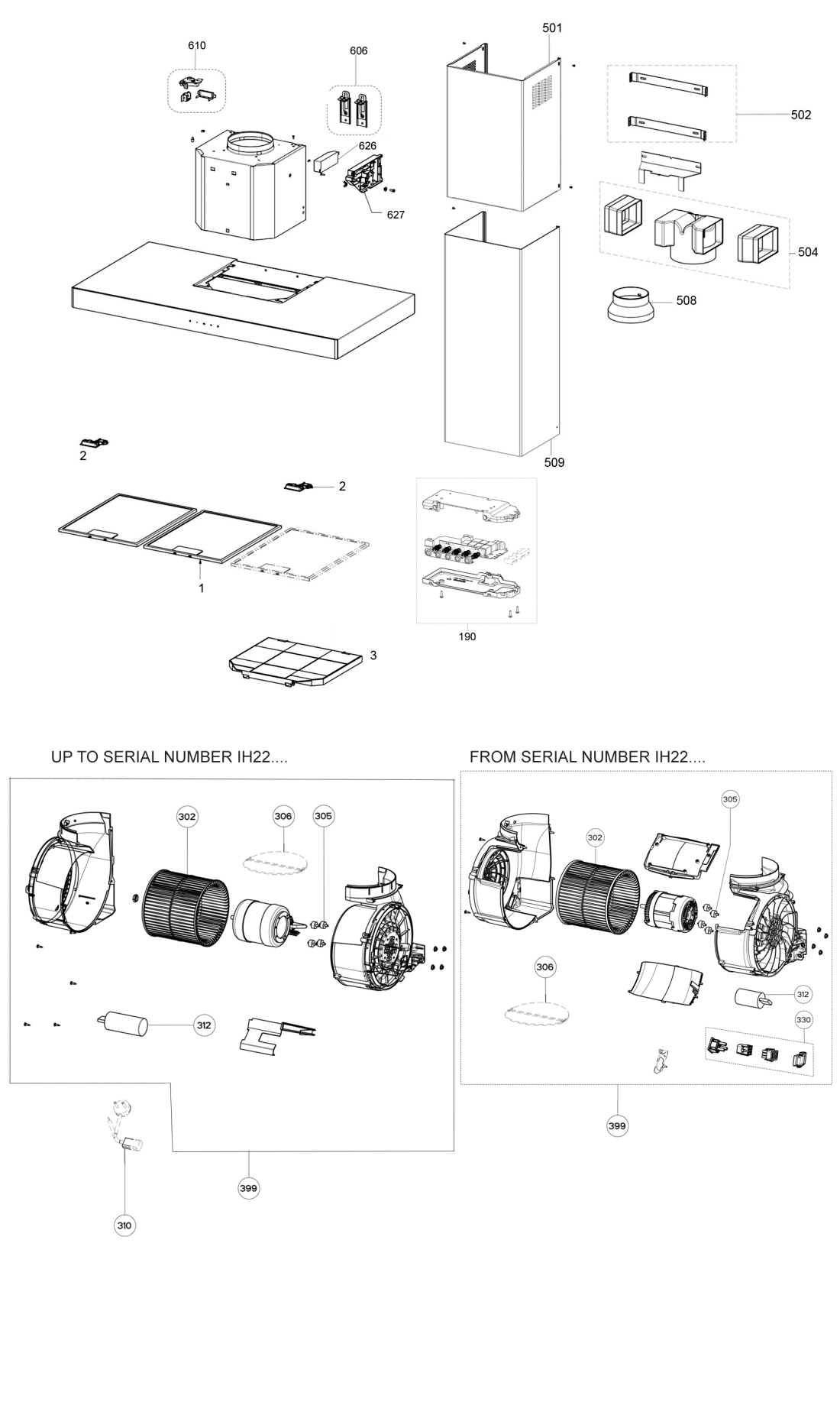 610
606
501
502
626
627
504
508
509
2
2
1
190
3

UP TO SERIAL NUMBER IH22....

302
306
305
312
399
310

FROM SERIAL NUMBER IH22....

305
302
306
312
330
399