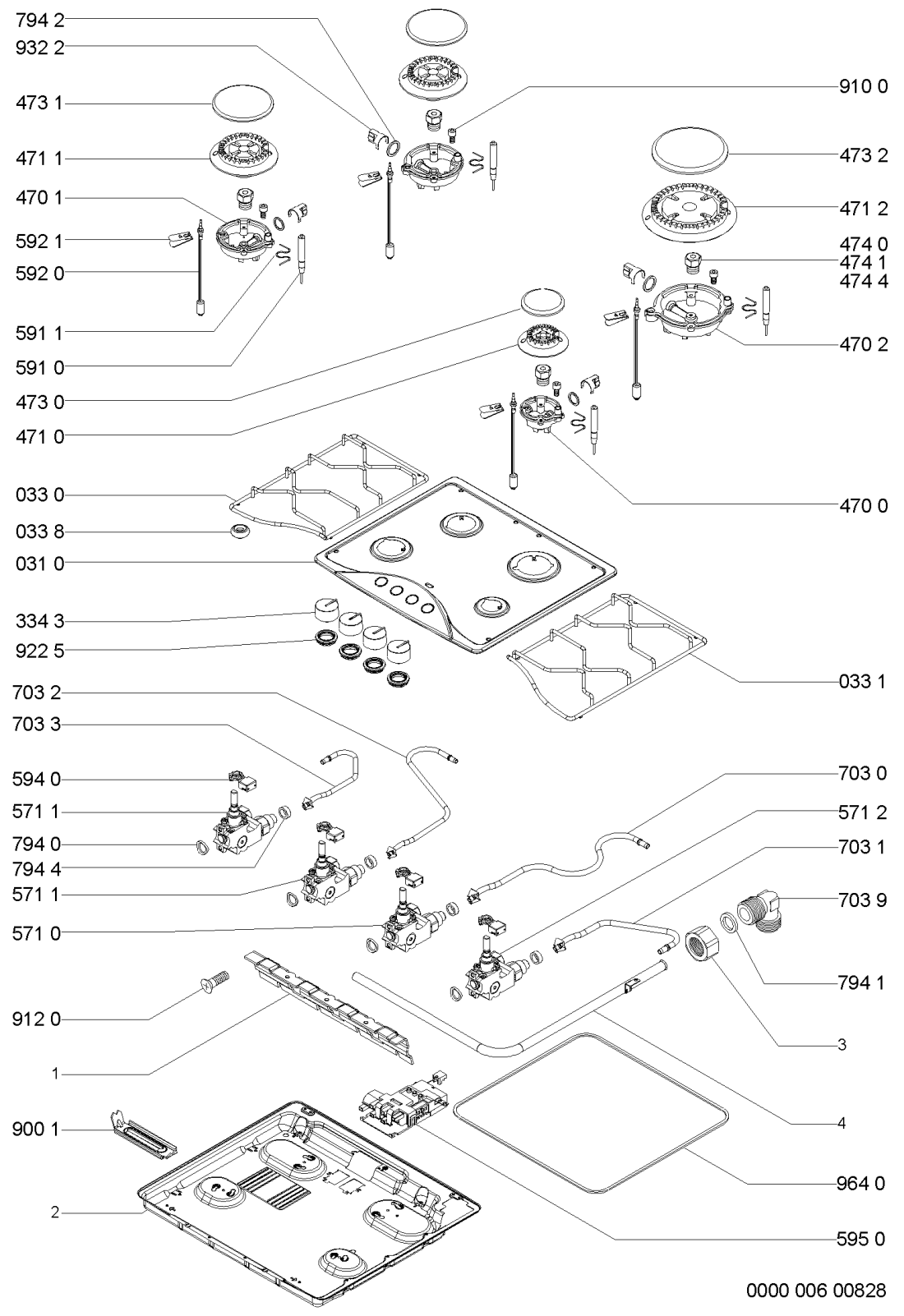 794 2
932 2
473 1
471 1
470 1
592 1
592 0
591 1
591 0
473 0
471 0
033 0
033 8
031 0
334 3
922 5
703 2
703 3
594 0
571 1
794 0
794 4
571 1
571 0
912 0
1
900 1
2
910 0
473 2
471 2
474 0
474 1
474 4
470 2
470 0
033 1
703 0
571 2
703 1
703 9
794 1
3
4
964 0
595 0
0000 006 00828