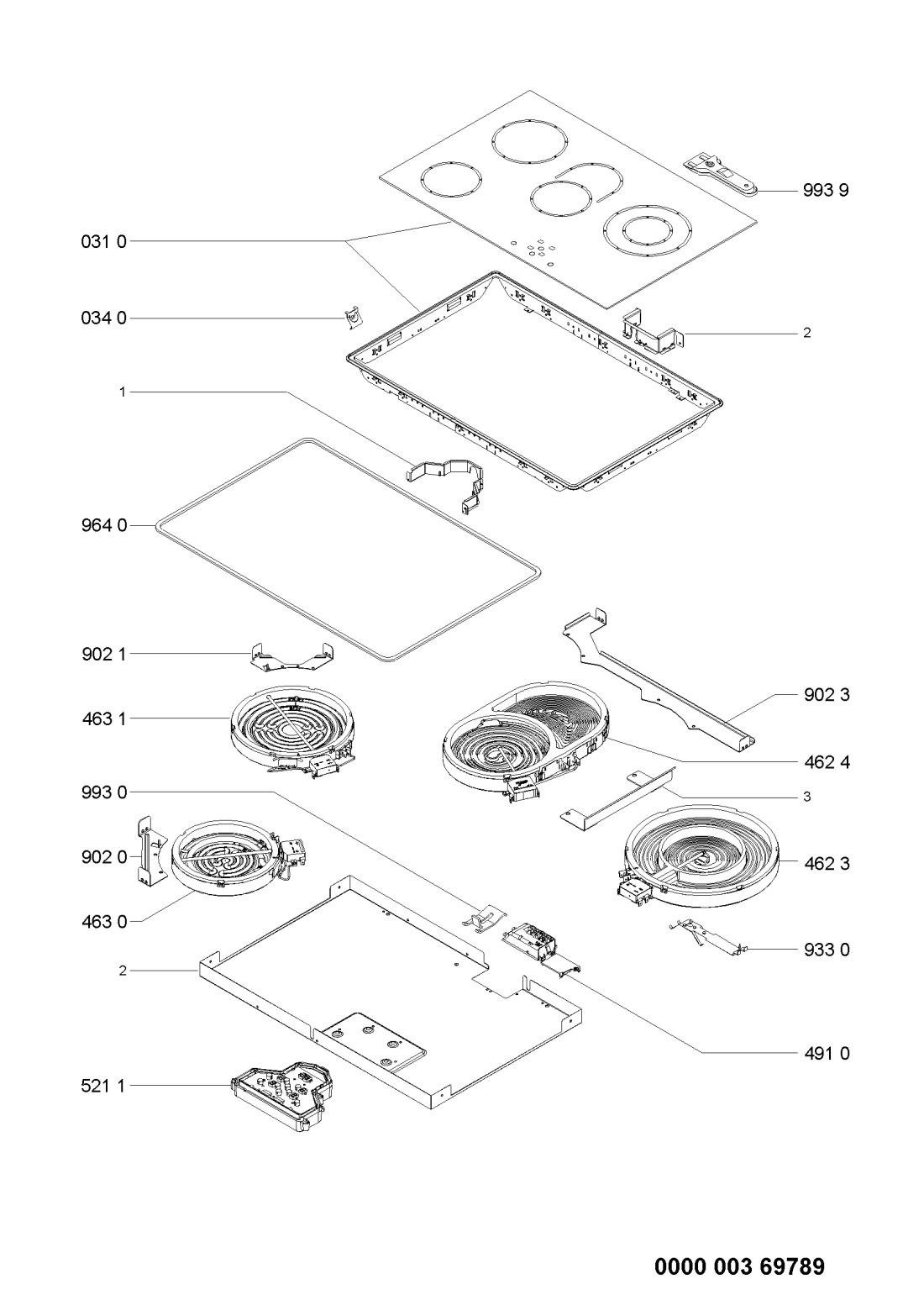 993 9

031 0

034 0

2

1

964 0

902 1

902 3

463 1

462 4

993 0

3

902 0

462 3

463 0

933 0

2

491 0

521 1

0000 003 69789