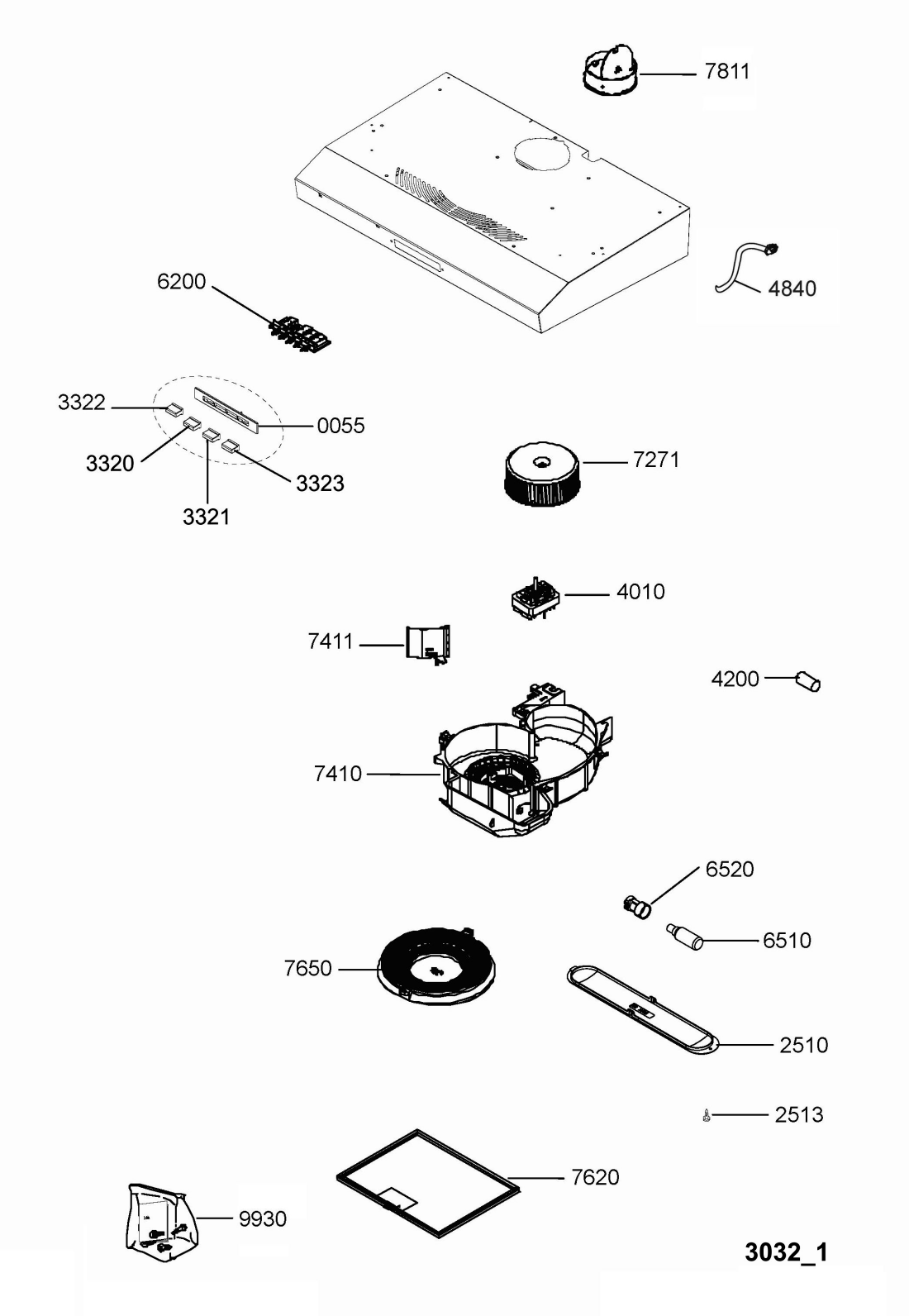 7811

6200

4840

3322

0055

3320

3323

3321

7271

4010

7411

4200

7410

6520

6510

7650

2510

2513

7620

9930

3032_1