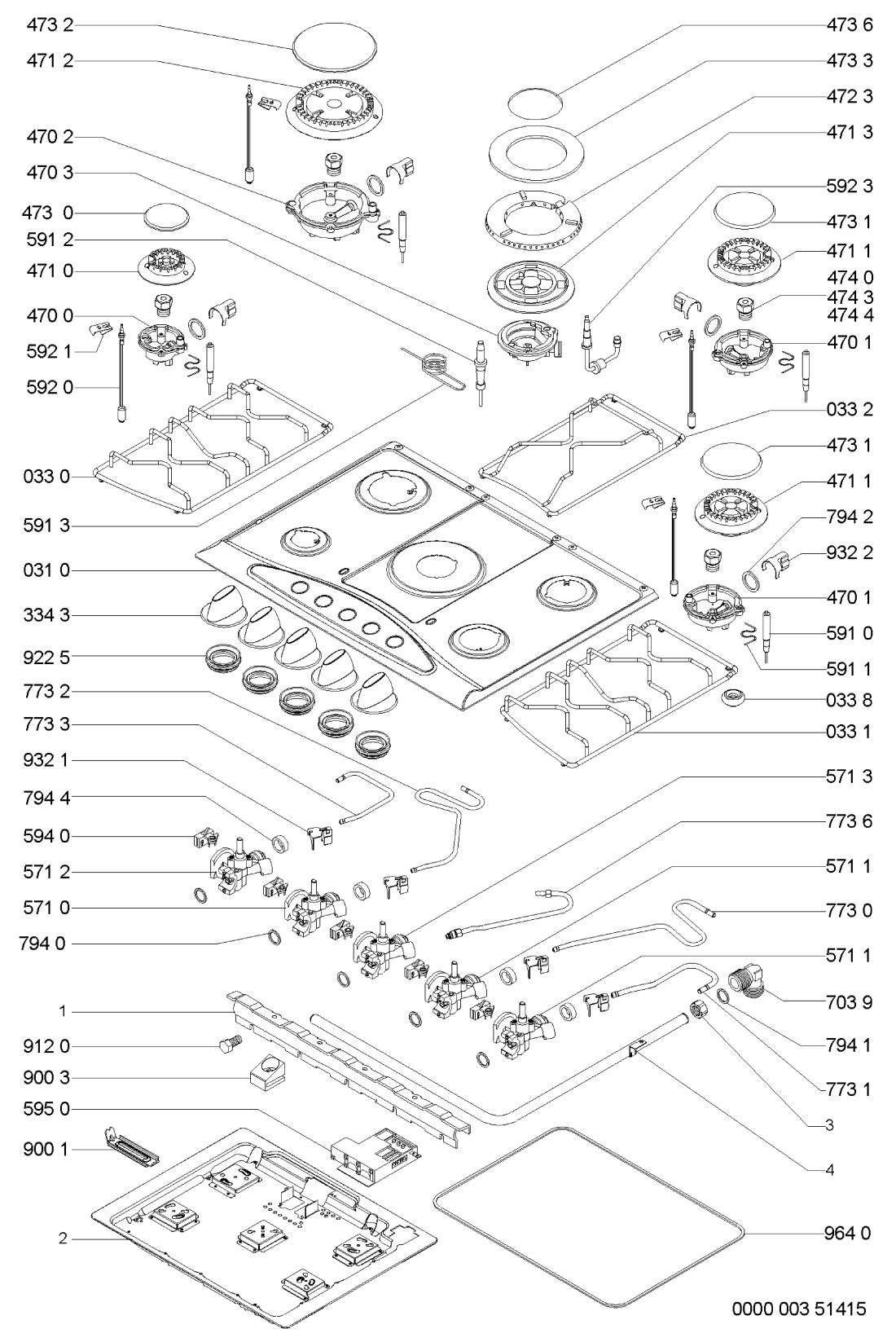 473 2
471 2
470 2
470 3
473 0
591 2
471 0
470 0
592 1
592 0
033 0
591 3
031 0
334 3
922 5
773 2
773 3
932 1
794 4
594 0
571 2
571 0
794 0
1
912 0
900 3
595 0
900 1
2

473 6
473 3
472 3
471 3
592 3
473 1
471 1
474 0
474 3
474 4
470 1
033 2
473 1
471 1
794 2
932 2
470 1
591 0
591 1
033 8
033 1
571 3
773 6
571 1
773 0
571 1
703 9
794 1
773 1
3
4
964 0

0000 003 51415