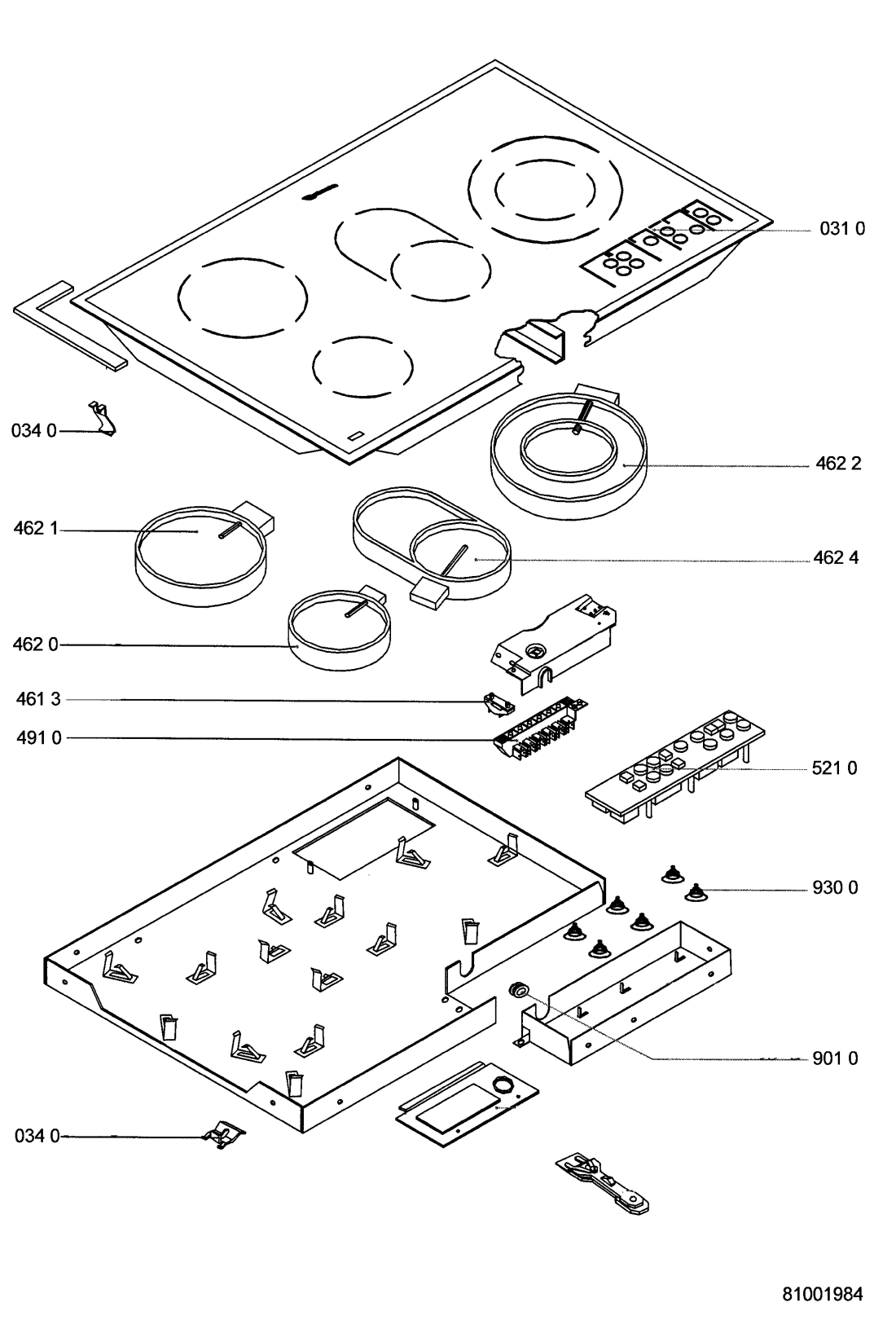 031 0

034 0

462 2

462 1

462 4

462 0

461 3

491 0

521 0

930 0

901 0

034 0

81001984