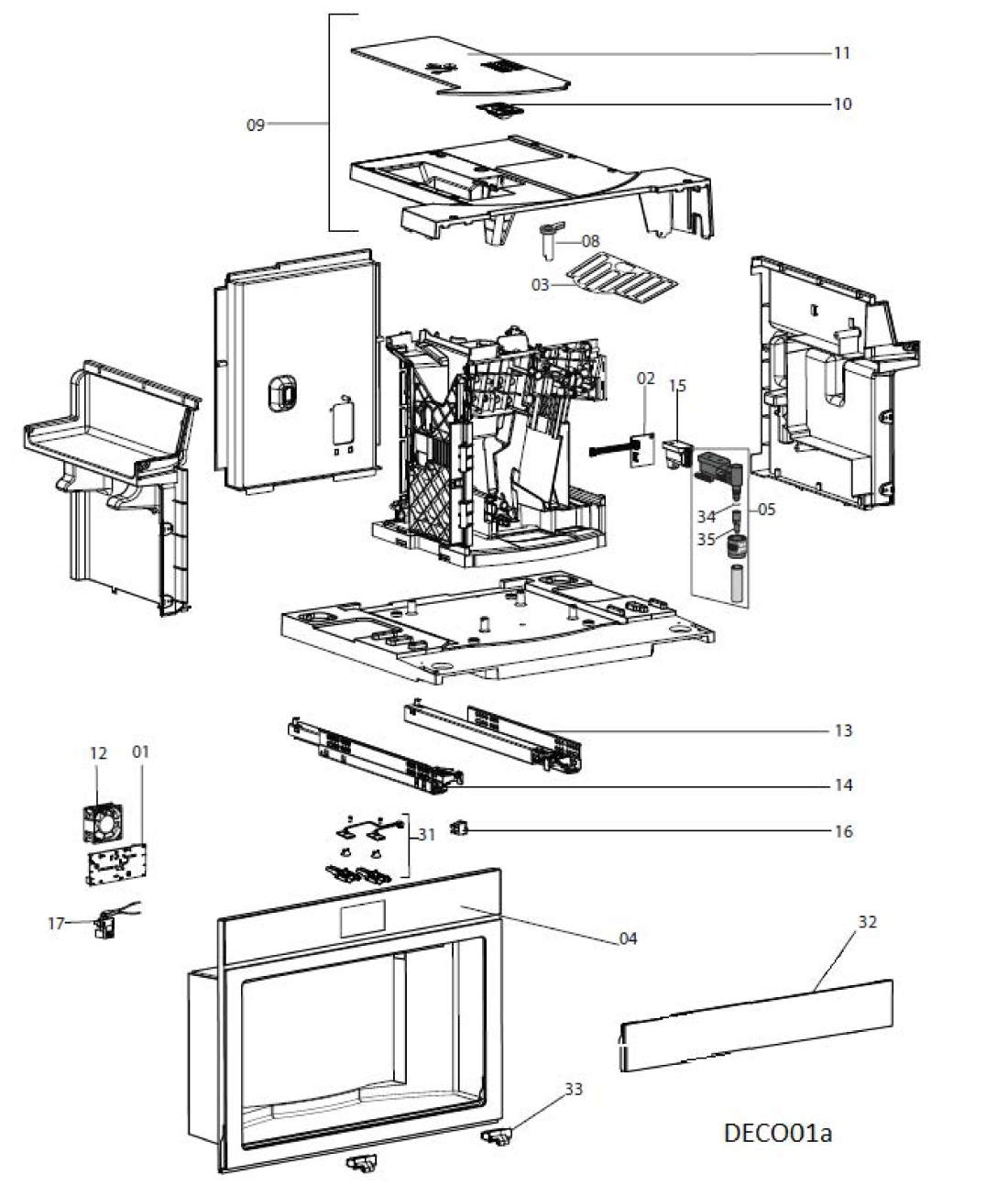 11
10
09
08
03
02
15
34
05
35
13
12
01
14
31
16
17
04
32
33
DECO01a