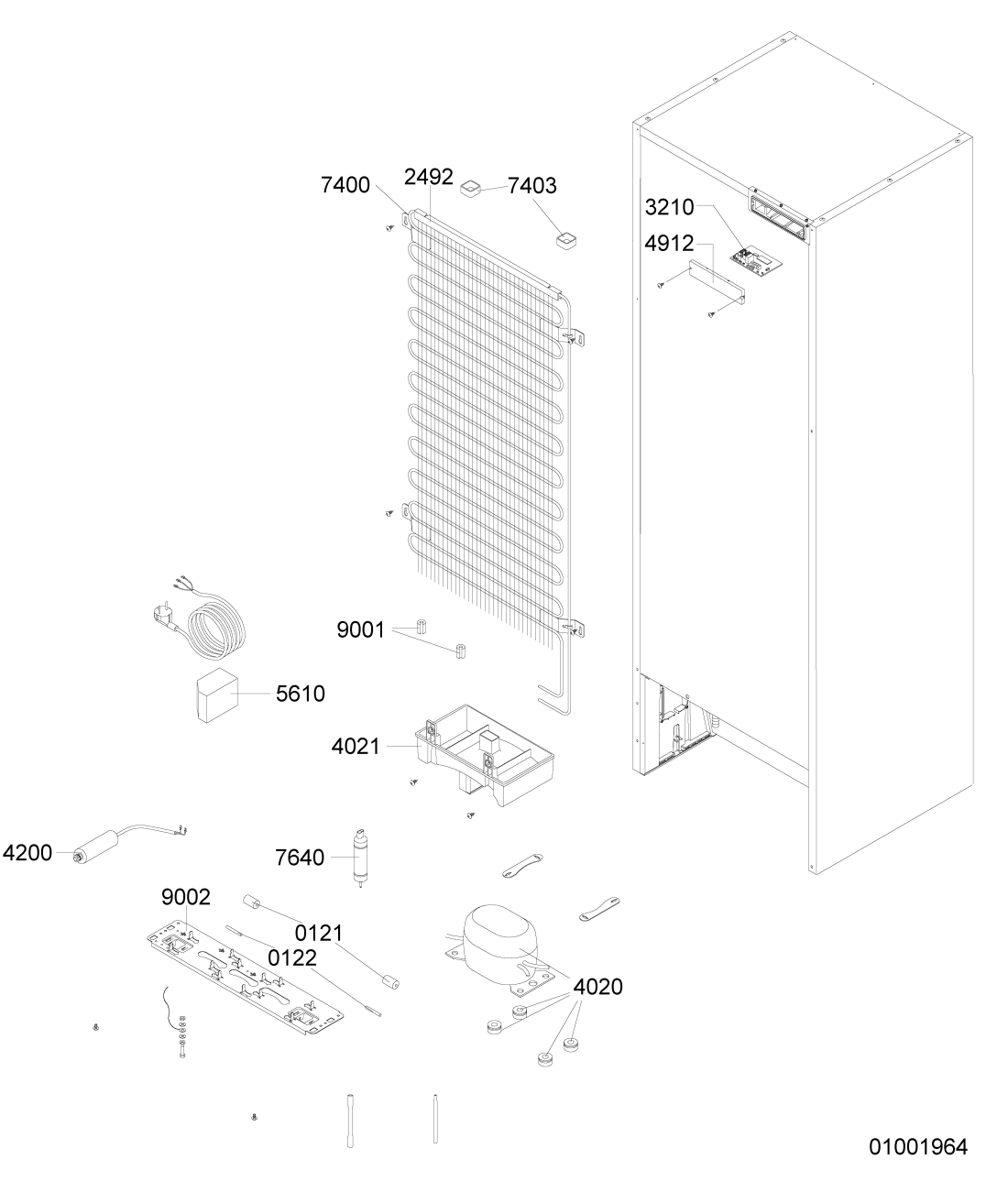 7400
2492
7403
3210
4912
9001
5610
4021
4200
7640
9002
0121
0122
4020
01001964