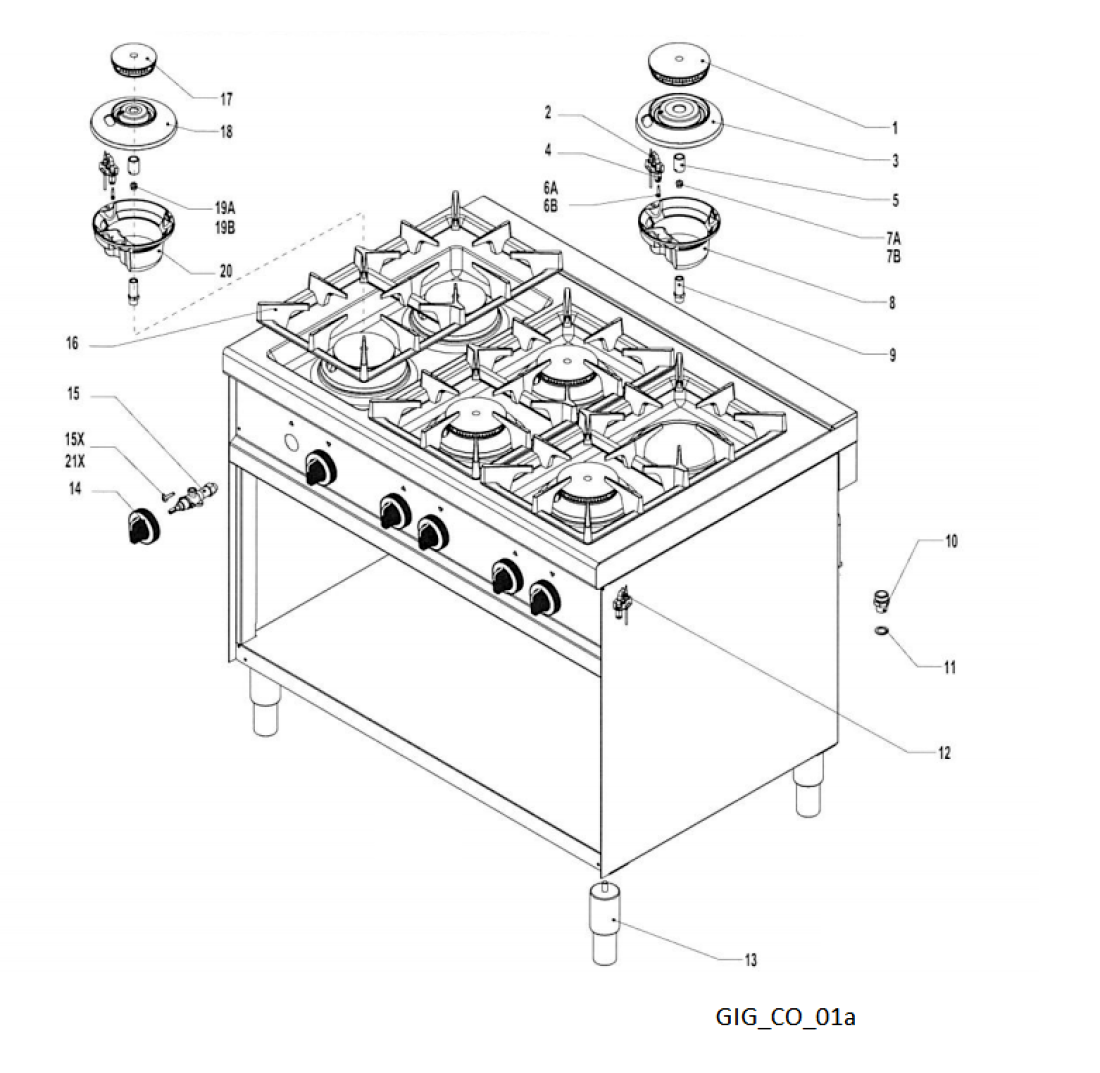 17
18
19A
19B
20
16
15
15X
21X
14
2
4
6A
6B
1
3
5
7A
7B
8
9
10
11
12
13

GIG_CO_01a