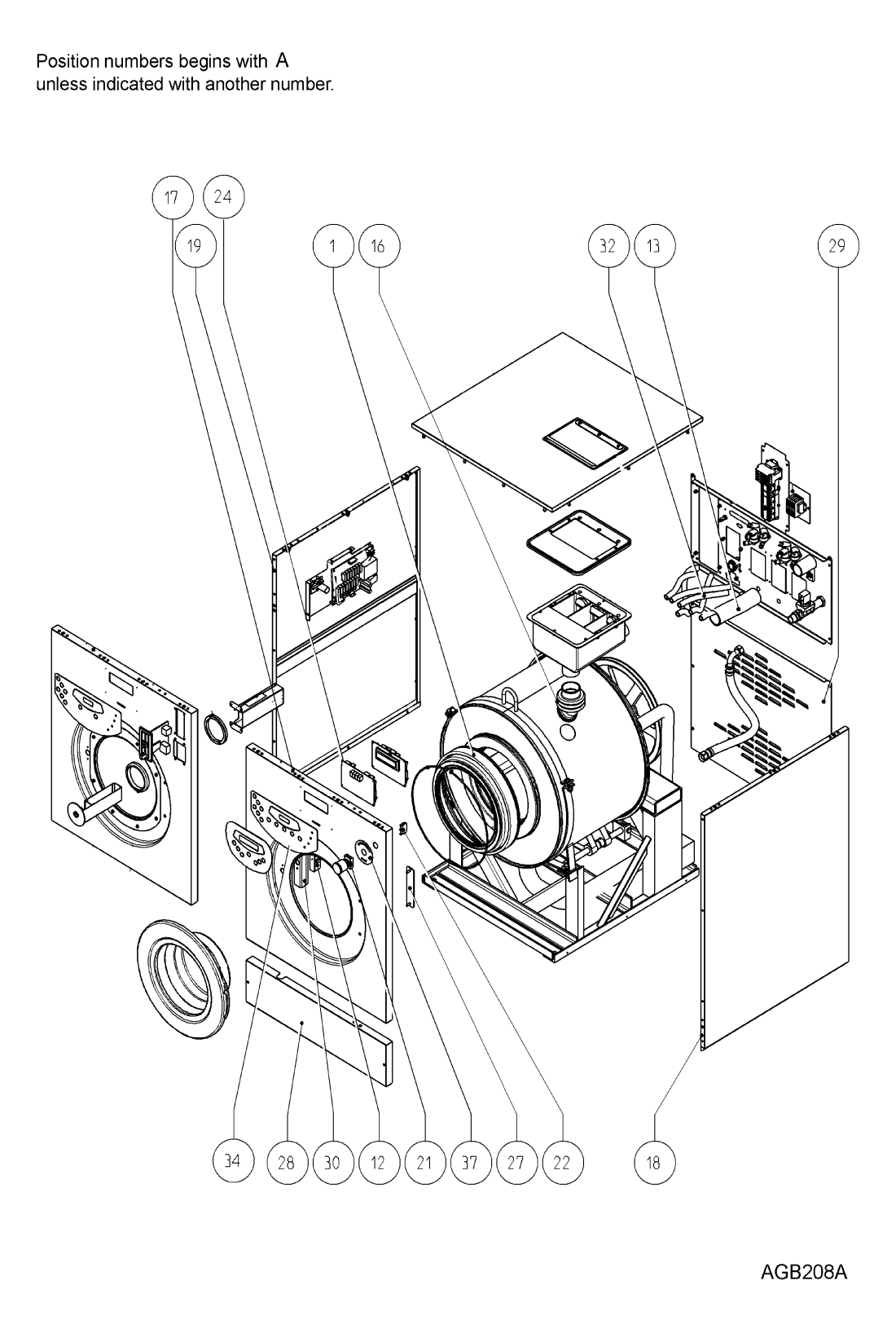 Position numbers begins with A
unless indicated with another number.

17 24

19

1 16

32 13

29

34 28 30 12 21 37 27 22 18

AGB208A