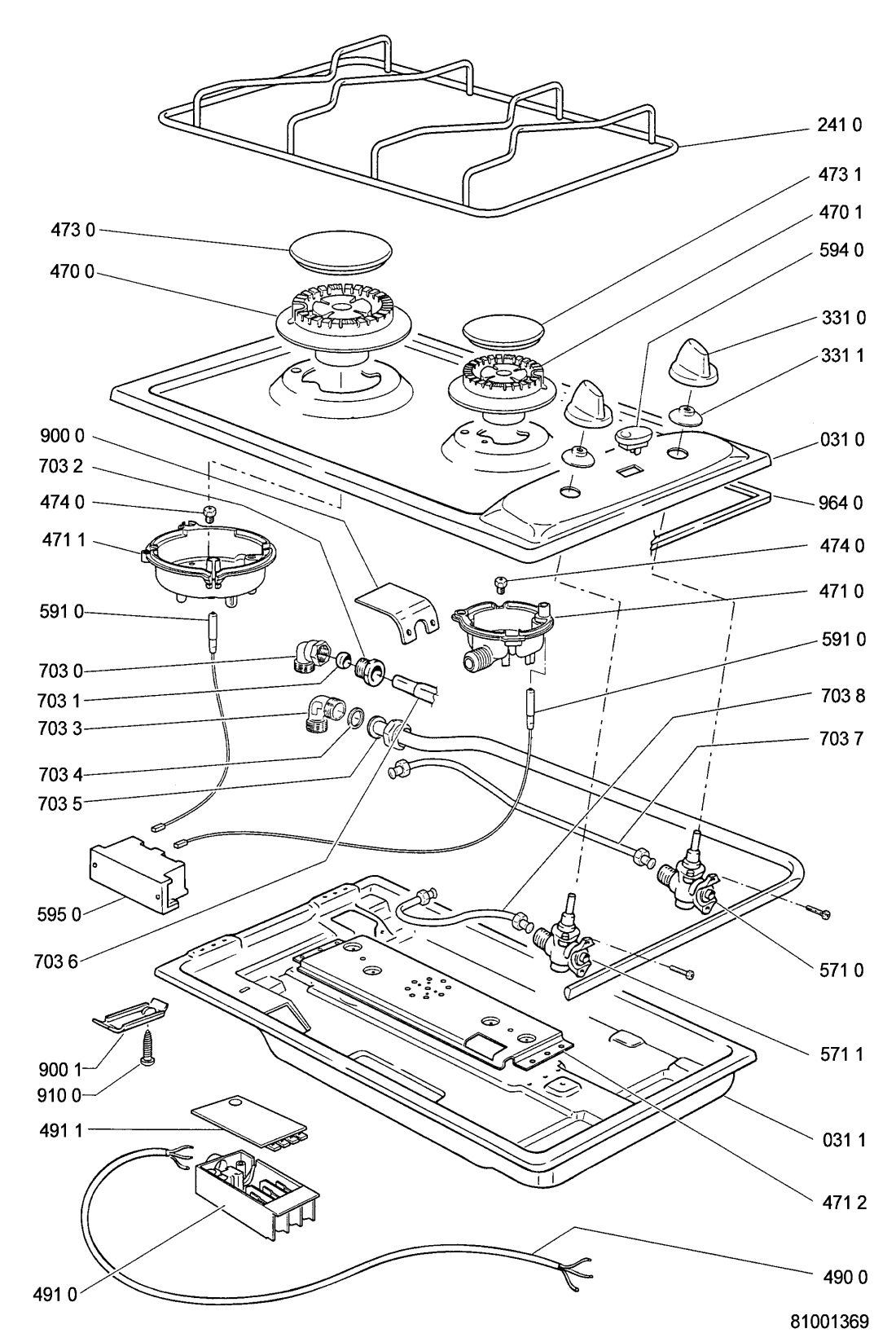 241 0
473 1
470 1
594 0
331 0
331 1
031 0
964 0
474 0
471 0
591 0
703 8
703 7
571 0
571 1
031 1
471 2
490 0
473 0
470 0
900 0
703 2
474 0
471 1
591 0
703 0
703 1
703 3
703 4
703 5
595 0
703 6
900 1
910 0
491 1
491 0
81001369