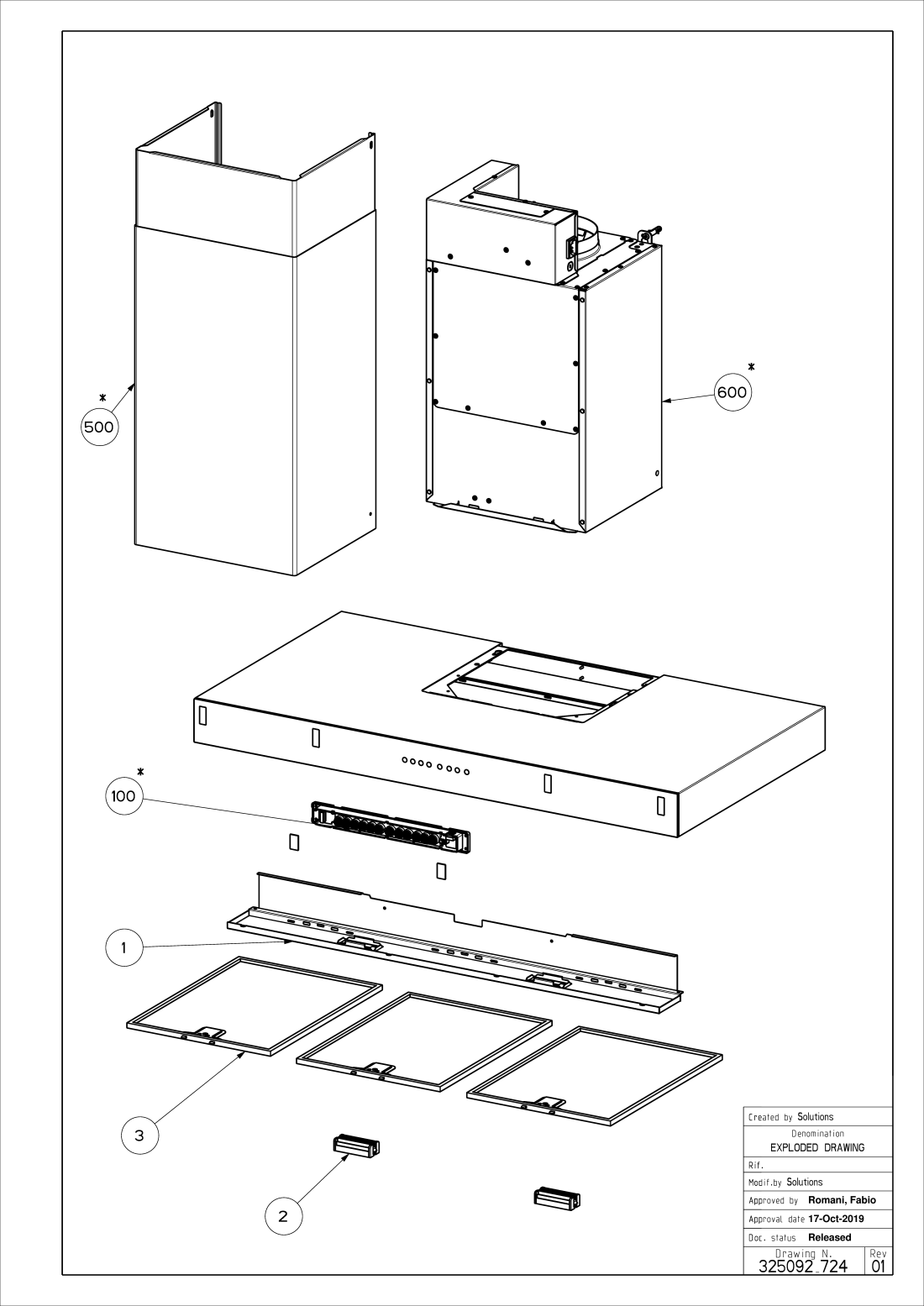 *
500

*
600

*
100

1

3

2

Created by Solutions
Denomination
EXPLODED DRAWING
Rif.
Modif.by Solutions
Approved by Romani, Fabio
Approval date 17-Oct-2019
Doc. status Released
Drawing N. 325092_724
Rev 01