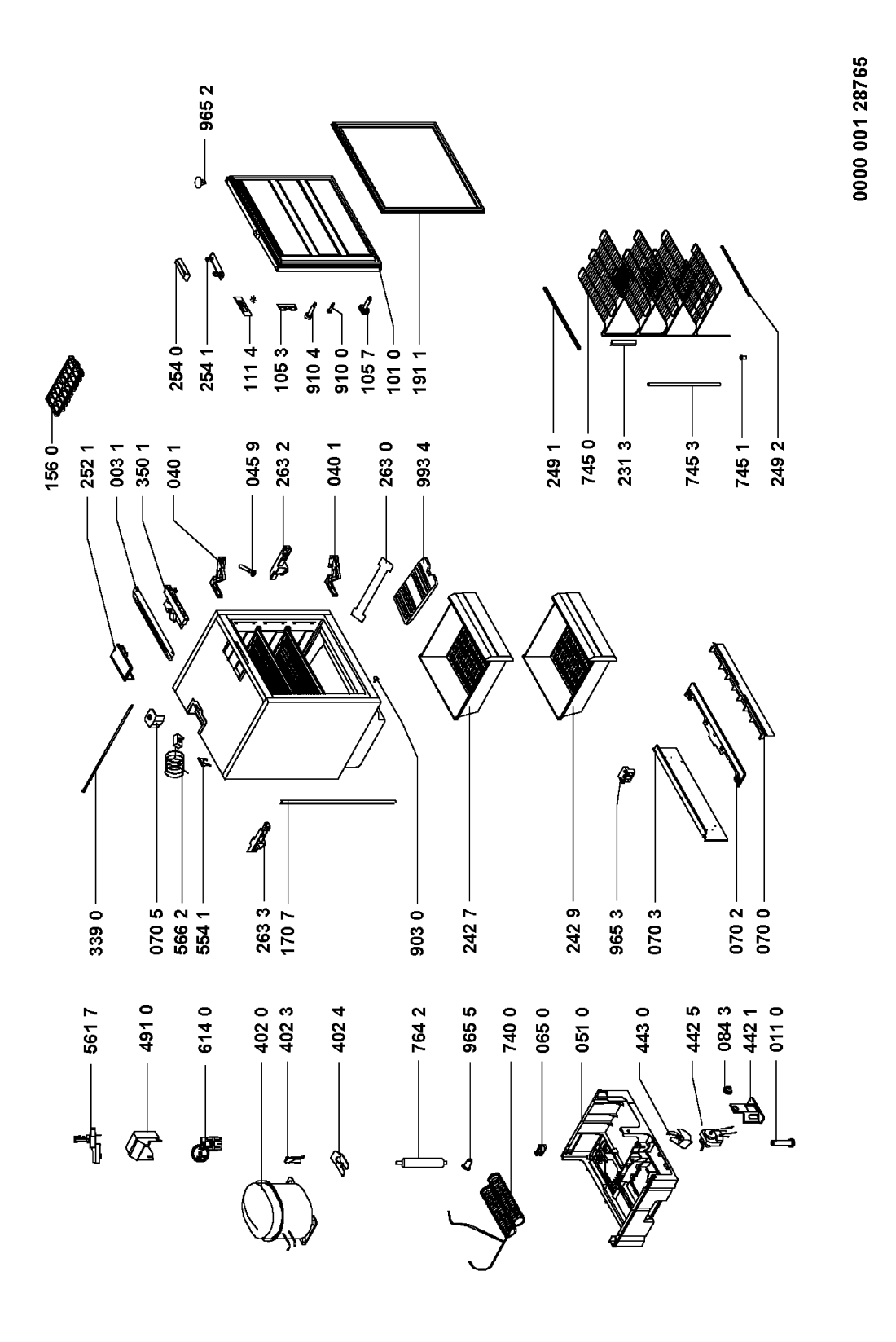 561 7
491 0
614 0
402 0
402 3
402 4
764 2
965 5
740 0
065 0
051 0
443 0
442 5
084 3
442 1
011 0

339 0
070 5
566 2
554 1
263 3
170 7
903 0
242 7
242 9
965 3
070 3
070 2
070 0

156 0
252 1
003 1
350 1
040 1
045 9
263 2
040 1
263 0
993 4
249 1
745 0
231 3
745 3
745 1
249 2

254 0
254 1
111 4 *
105 3
910 4
910 0
105 7
101 0
191 1

965 2

0000 001 28765