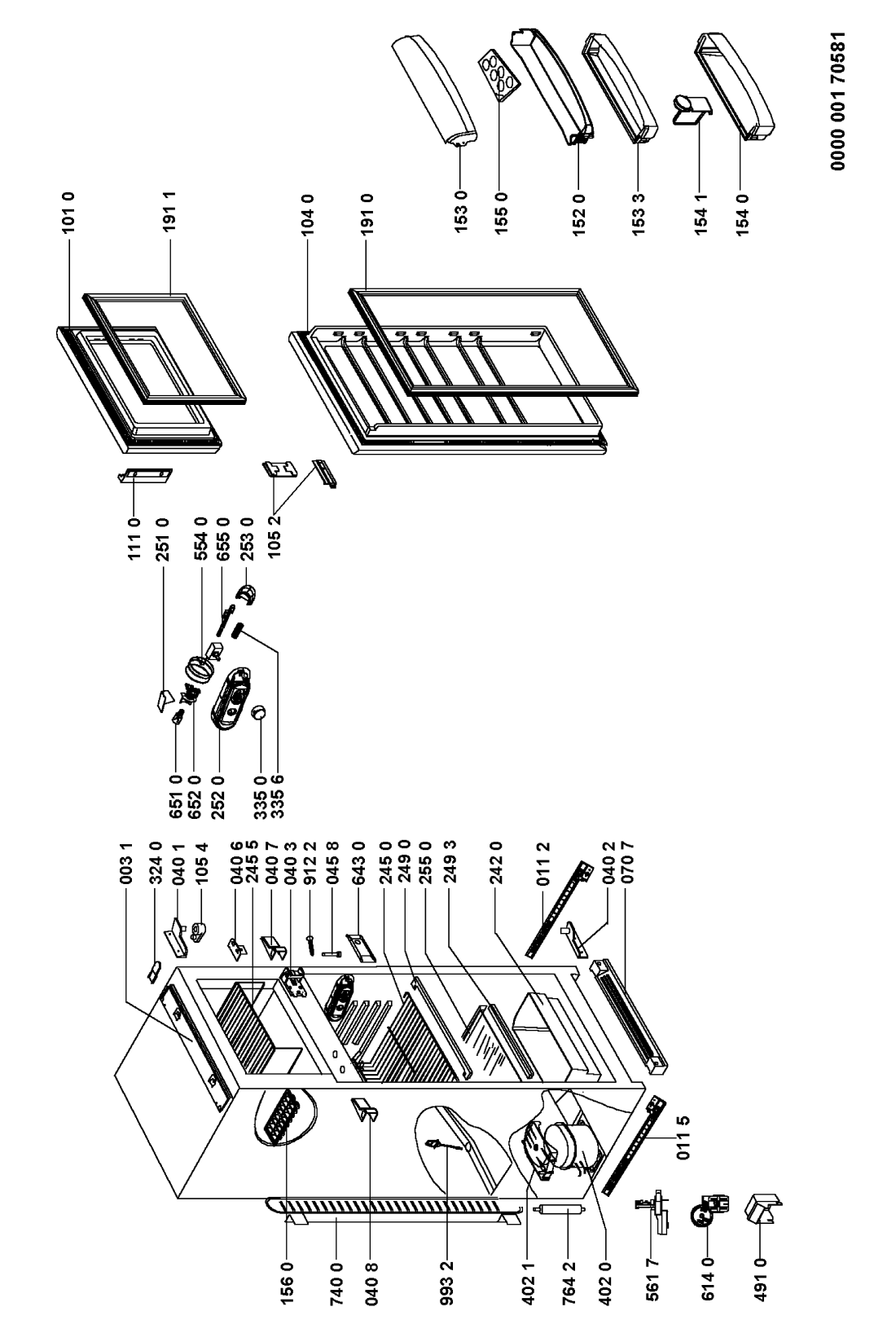 003 1
324 0
040 1
105 4
040 6
245 5
040 7
040 3
912 2
045 8
643 0
245 0
249 0
255 0
249 3
242 0
011 2
040 2
070 7

156 0
740 0
040 8
993 2
402 1
764 2
402 0
561 7
614 0
491 0
011 5

651 0
652 0
252 0
335 0
335 6

111 0
251 0
554 0
655 0
253 0
105 2

101 0
191 1
104 0
191 0

153 0
155 0
152 0
153 3
154 1
154 0

0000 001 70581