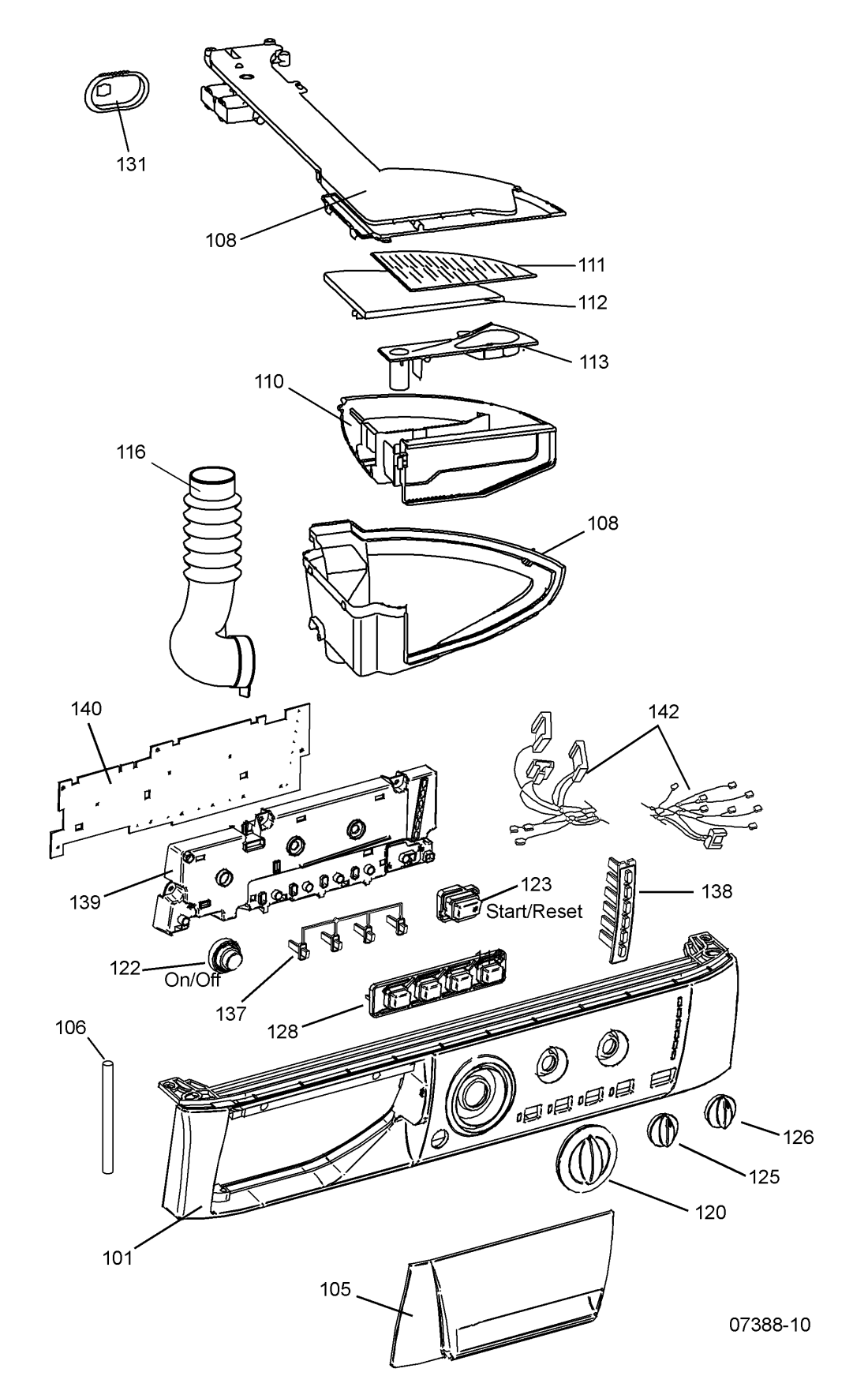 131

108

111

112

113

110

116

108

140

142

139

123
Start/Reset

138

122
On/Off

137

128

106

126

125

120

101

105

07388-10